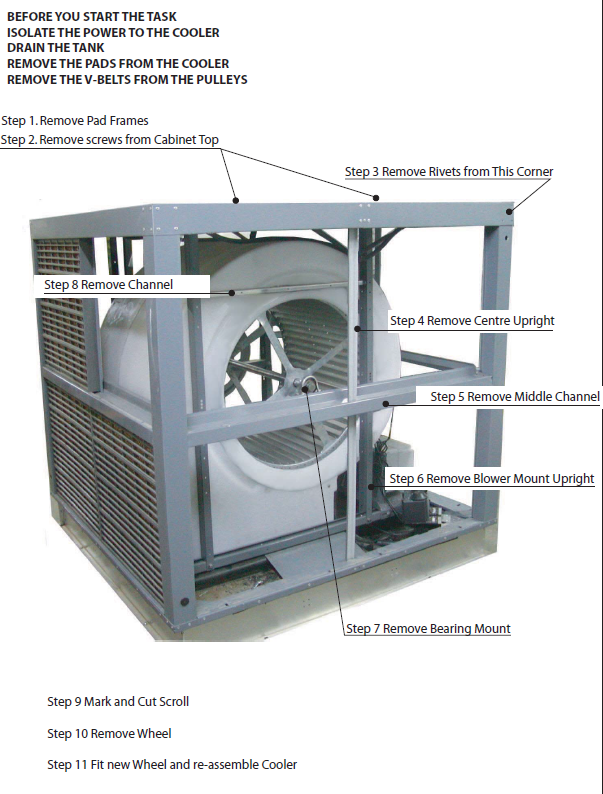 BEFORE YOU START THE TASK
ISOLATE THE POWER TO THE COOLER
DRAIN THE TANK
REMOVE THE PADS FROM THE COOLER
REMOVE THE V-BELTS FROM THE PULLEYS

Step 1. Remove Pad Frames
Step 2. Remove screws from Cabinet Top
Step 3 Remove Rivets from This Corner
Step 8 Remove Channel
Step 4 Remove Centre Upright
Step 5 Remove Middle Channel
Step 6 Remove Blower Mount Upright
Step 7 Remove Bearing Mount

Step 9 Mark and Cut Scroll

Step 10 Remove Wheel

Step 11 Fit new Wheel and re-assemble Cooler