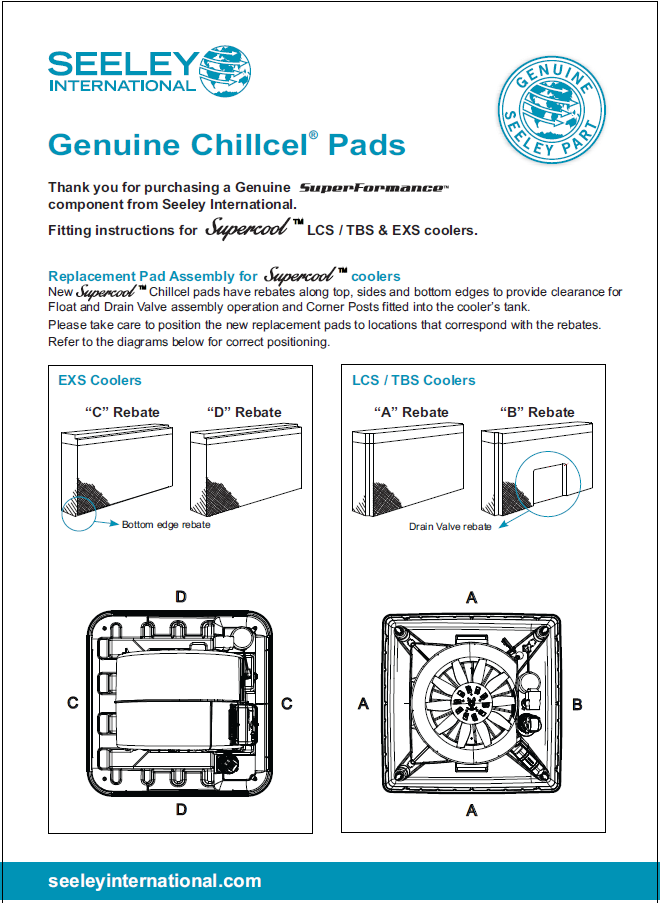 SEELEY INTERNATIONAL

GENUINE SEELEY PART

Genuine Chillcel® Pads

Thank you for purchasing a Genuine SuperFormance™ component from Seeley International.

Fitting instructions for Supercool™ LCS / TBS & EXS coolers.

Replacement Pad Assembly for Supercool™ coolers

New Supercool™ Chillcel pads have rebates along top, sides and bottom edges to provide clearance for Float and Drain Valve assembly operation and Corner Posts fitted into the cooler's tank.

Please take care to position the new replacement pads to locations that correspond with the rebates. Refer to the diagrams below for correct positioning.

EXS Coolers

"C" Rebate

"D" Rebate

Bottom edge rebate

D

C

C

D

LCS / TBS Coolers

"A" Rebate

"B" Rebate

Drain Valve rebate

A

A

B

A

seeleyinternational.com