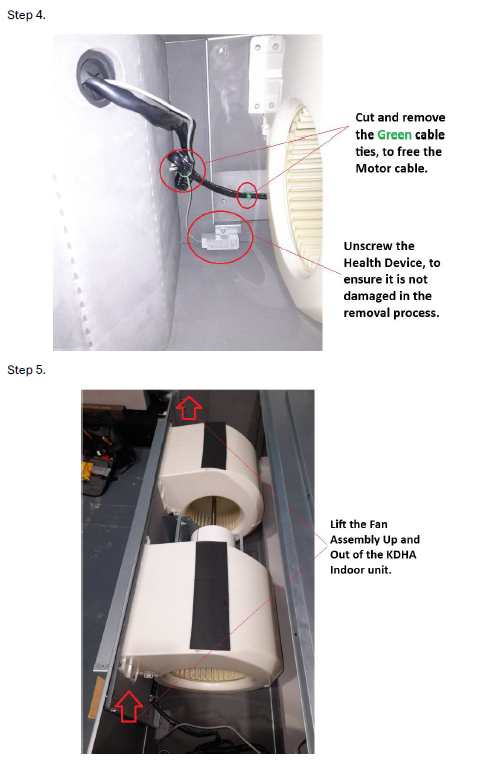 Step 4.

Cut and remove the Green cable ties, to free the Motor cable.

Unscrew the Health Device, to ensure it is not damaged in the removal process.

Step 5.

Lift the Fan Assembly Up and Out of the KDHA Indoor unit.