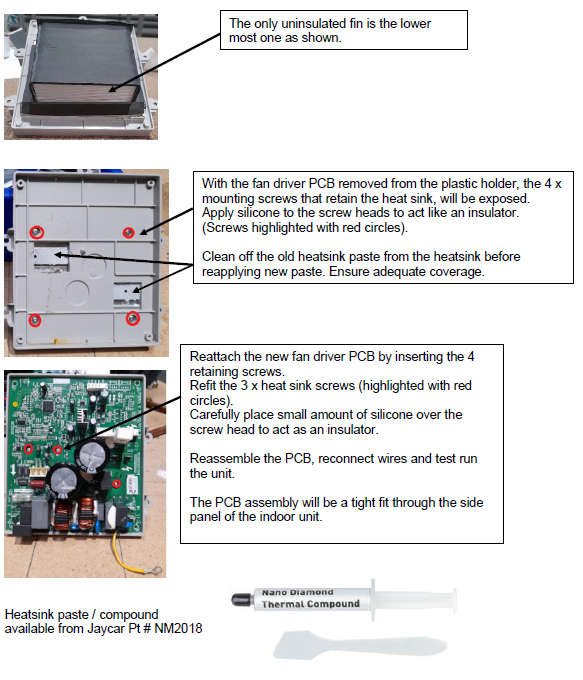 The only uninsulated fin is the lower most one as shown.

With the fan driver PCB removed from the plastic holder, the 4 x mounting screws that retain the heat sink, will be exposed. Apply silicone to the screw heads to act like an insulator. (Screws highlighted with red circles).

Clean off the old heatsink paste from the heatsink before reapplying new paste. Ensure adequate coverage.

Reattach the new fan driver PCB by inserting the 4 retaining screws.
Refit the 3 x heat sink screws (highlighted with red circles).
Carefully place small amount of silicone over the screw head to act as an insulator.

Reassemble the PCB, reconnect wires and test run the unit.

The PCB assembly will be a tight fit through the side panel of the indoor unit.

Heatsink paste / compound available from Jaycar Pt # NM2018

Nano Diamond
Thermal Compound