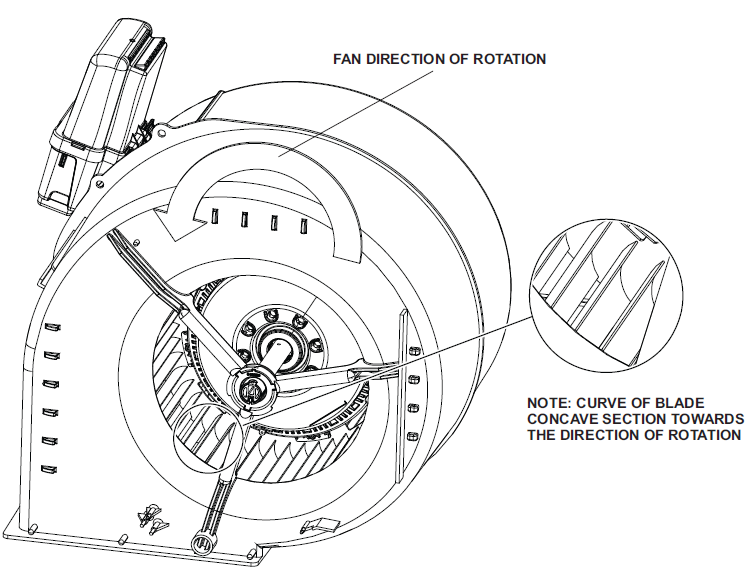 FAN DIRECTION OF ROTATION

NOTE: CURVE OF BLADE CONCAVE SECTION TOWARDS THE DIRECTION OF ROTATION