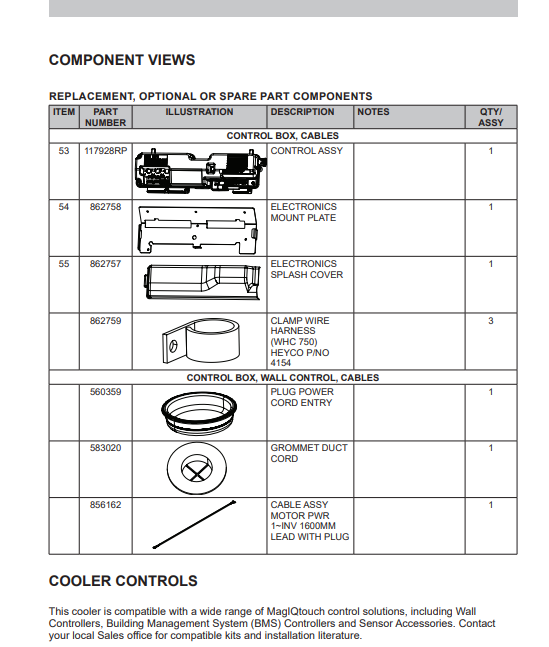 COMPONENT VIEWS

REPLACEMENT, OPTIONAL OR SPARE PART COMPONENTS

| ITEM | PART NUMBER | ILLUSTRATION | DESCRIPTION | NOTES | QTY/ ASSY |
|---|---|---|---|---|---|
| CONTROL BOX, CABLES | | | | | |
| 53 | 117928RP | | CONTROL ASSY | | 1 |
| 54 | 862758 | | ELECTRONICS MOUNT PLATE | | 1 |
| 55 | 862757 | | ELECTRONICS SPLASH COVER | | 1 |
| | 862759 | | CLAMP WIRE HARNESS (WHC 750) HEYCO P/NO 4154 | | 3 |
| CONTROL BOX, WALL CONTROL, CABLES | | | | | |
| | 560359 | | PLUG POWER CORD ENTRY | | 1 |
| | 583020 | | GROMMET DUCT CORD | | 1 |
| | 856162 | | CABLE ASSY MOTOR PWR 1~INV 1600MM LEAD WITH PLUG | | 1 |

COOLER CONTROLS

This cooler is compatible with a wide range of MagIQtouch control solutions, including Wall Controllers, Building Management System (BMS) Controllers and Sensor Accessories. Contact your local Sales office for compatible kits and installation literature.