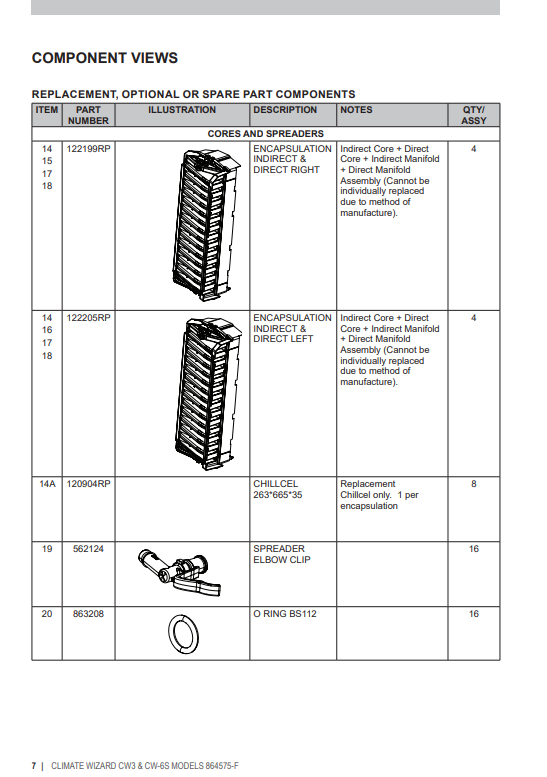 COMPONENT VIEWS

REPLACEMENT, OPTIONAL OR SPARE PART COMPONENTS

| ITEM | PART NUMBER | ILLUSTRATION | DESCRIPTION | NOTES | QTY/ ASSY |
|---|---|---|---|---|---|
| CORES AND SPREADERS | | | | | |
| 14 15 17 18 | 122199RP | | ENCAPSULATION INDIRECT & DIRECT RIGHT | Indirect Core + Direct Core + Indirect Manifold + Direct Manifold Assembly (Cannot be individually replaced due to method of manufacture). | 4 |
| 14 16 17 18 | 122205RP | | ENCAPSULATION INDIRECT & DIRECT LEFT | Indirect Core + Direct Core + Indirect Manifold + Direct Manifold Assembly (Cannot be individually replaced due to method of manufacture). | 4 |
| 14A | 120904RP | | CHILLCEL 263*665*35 | Replacement Chillcel only. 1 per encapsulation | 8 |
| 19 | 562124 | | SPREADER ELBOW CLIP | | 16 |
| 20 | 863208 | | O RING BS112 | | 16 |

7 | CLIMATE WIZARD CW3 & CW-6S MODELS 864575-F