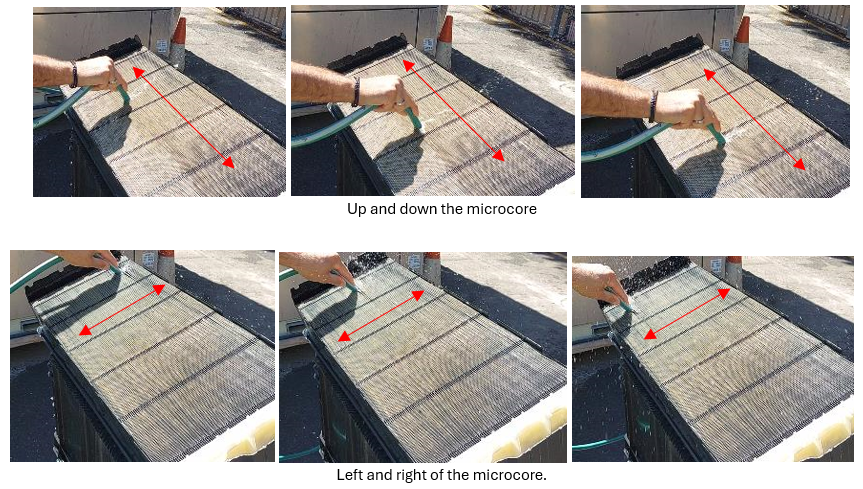 Up and down the microcore

Left and right of the microcore.