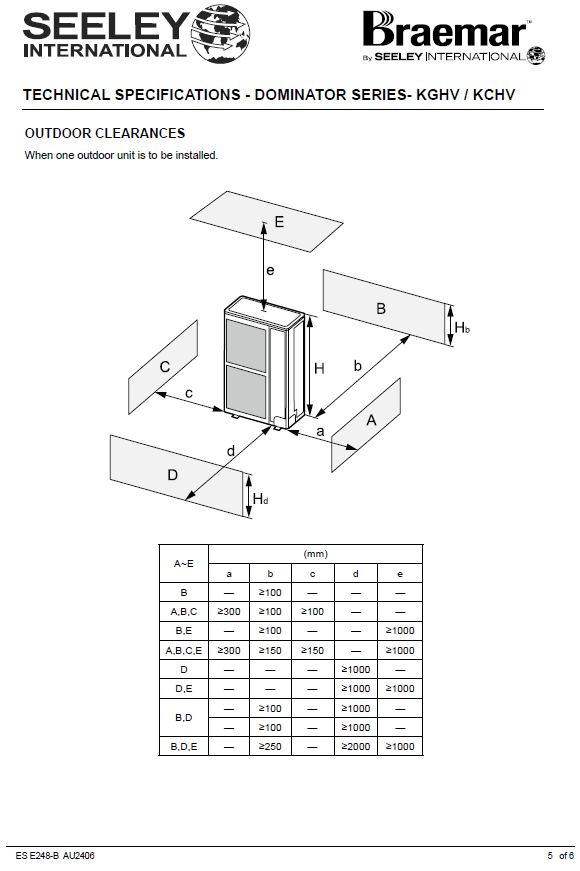 SEELEY INTERNATIONAL

Braemar™ By SEELEY INTERNATIONAL

TECHNICAL SPECIFICATIONS - DOMINATOR SERIES- KGHV / KCHV

OUTDOOR CLEARANCES

When one outdoor unit is to be installed.

E
e
B
$H_b$
C
H
b
c
A
a
d
D
$H_d$

| A~E | (mm) | | | | |
|---|---|---|---|---|---|
| | a | b | c | d | e |
| B | — | ≥100 | — | — | — |
| A,B,C | ≥300 | ≥100 | ≥100 | — | — |
| B,E | — | ≥100 | — | — | ≥1000 |
| A,B,C,E | ≥300 | ≥150 | ≥150 | — | ≥1000 |
| D | — | — | — | ≥1000 | — |
| D,E | — | — | — | ≥1000 | ≥1000 |
| B,D | — | ≥100 | — | ≥1000 | — |
| | — | ≥100 | — | ≥1000 | — |
| B,D,E | — | ≥250 | — | ≥2000 | ≥1000 |

ES E248-B AU2406

5 of 6