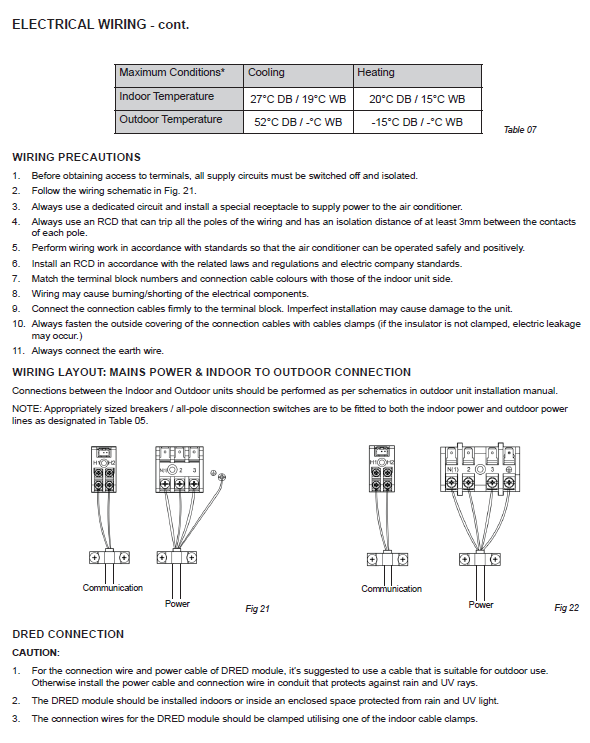 ELECTRICAL WIRING - cont.

| Maximum Conditions* | Cooling | Heating |
|---|---|---|
| Indoor Temperature | 27°C DB / 19°C WB | 20°C DB / 15°C WB |
| Outdoor Temperature | 52°C DB / -°C WB | -15°C DB / -°C WB |

Table 07

WIRING PRECAUTIONS

1. Before obtaining access to terminals, all supply circuits must be switched off and isolated.
2. Follow the wiring schematic in Fig. 21.
3. Always use a dedicated circuit and install a special receptacle to supply power to the air conditioner.
4. Always use an RCD that can trip all the poles of the wiring and has an isolation distance of at least 3mm between the contacts of each pole.
5. Perform wiring work in accordance with standards so that the air conditioner can be operated safely and positively.
6. Install an RCD in accordance with the related laws and regulations and electric company standards.
7. Match the terminal block numbers and connection cable colours with those of the indoor unit side.
8. Wiring may cause burning/shorting of the electrical components.
9. Connect the connection cables firmly to the terminal block. Imperfect installation may cause damage to the unit.
10. Always fasten the outside covering of the connection cables with cables clamps (if the insulator is not clamped, electric leakage may occur.)
11. Always connect the earth wire.

WIRING LAYOUT: MAINS POWER & INDOOR TO OUTDOOR CONNECTION

Connections between the Indoor and Outdoor units should be performed as per schematics in outdoor unit installation manual.

NOTE: Appropriately sized breakers / all-pole disconnection switches are to be fitted to both the indoor power and outdoor power lines as designated in Table 05.

H1 H2
N(1) 2 3
Communication
Power
Fig 21

H1 H2
N(1) 2 3
Communication
Power
Fig 22

DRED CONNECTION

CAUTION:

1. For the connection wire and power cable of DRED module, it's suggested to use a cable that is suitable for outdoor use. Otherwise install the power cable and connection wire in conduit that protects against rain and UV rays.
2. The DRED module should be installed indoors or inside an enclosed space protected from rain and UV light.
3. The connection wires for the DRED module should be clamped utilising one of the indoor cable clamps.