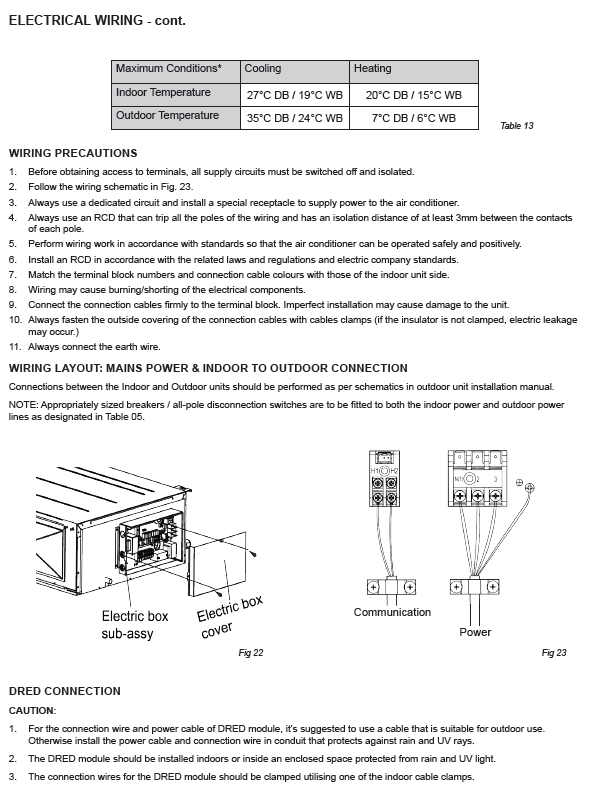 ELECTRICAL WIRING - cont.

| Maximum Conditions* | Cooling | Heating |
|---|---|---|
| Indoor Temperature | 27°C DB / 19°C WB | 20°C DB / 15°C WB |
| Outdoor Temperature | 35°C DB / 24°C WB | 7°C DB / 6°C WB |

Table 13

WIRING PRECAUTIONS

1. Before obtaining access to terminals, all supply circuits must be switched off and isolated.
2. Follow the wiring schematic in Fig. 23.
3. Always use a dedicated circuit and install a special receptacle to supply power to the air conditioner.
4. Always use an RCD that can trip all the poles of the wiring and has an isolation distance of at least 3mm between the contacts of each pole.
5. Perform wiring work in accordance with standards so that the air conditioner can be operated safely and positively.
6. Install an RCD in accordance with the related laws and regulations and electric company standards.
7. Match the terminal block numbers and connection cable colours with those of the indoor unit side.
8. Wiring may cause burning/shorting of the electrical components.
9. Connect the connection cables firmly to the terminal block. Imperfect installation may cause damage to the unit.
10. Always fasten the outside covering of the connection cables with cables clamps (if the insulator is not clamped, electric leakage may occur.)
11. Always connect the earth wire.

WIRING LAYOUT: MAINS POWER & INDOOR TO OUTDOOR CONNECTION

Connections between the Indoor and Outdoor units should be performed as per schematics in outdoor unit installation manual.

NOTE: Appropriately sized breakers / all-pole disconnection switches are to be fitted to both the indoor power and outdoor power lines as designated in Table 05.

Electric box sub-assy

Electric box cover

Fig 22

H1 H2

N(1) 2 3

Communication

Power

Fig 23

DRED CONNECTION

CAUTION:

1. For the connection wire and power cable of DRED module, it's suggested to use a cable that is suitable for outdoor use. Otherwise install the power cable and connection wire in conduit that protects against rain and UV rays.
2. The DRED module should be installed indoors or inside an enclosed space protected from rain and UV light.
3. The connection wires for the DRED module should be clamped utilising one of the indoor cable clamps.