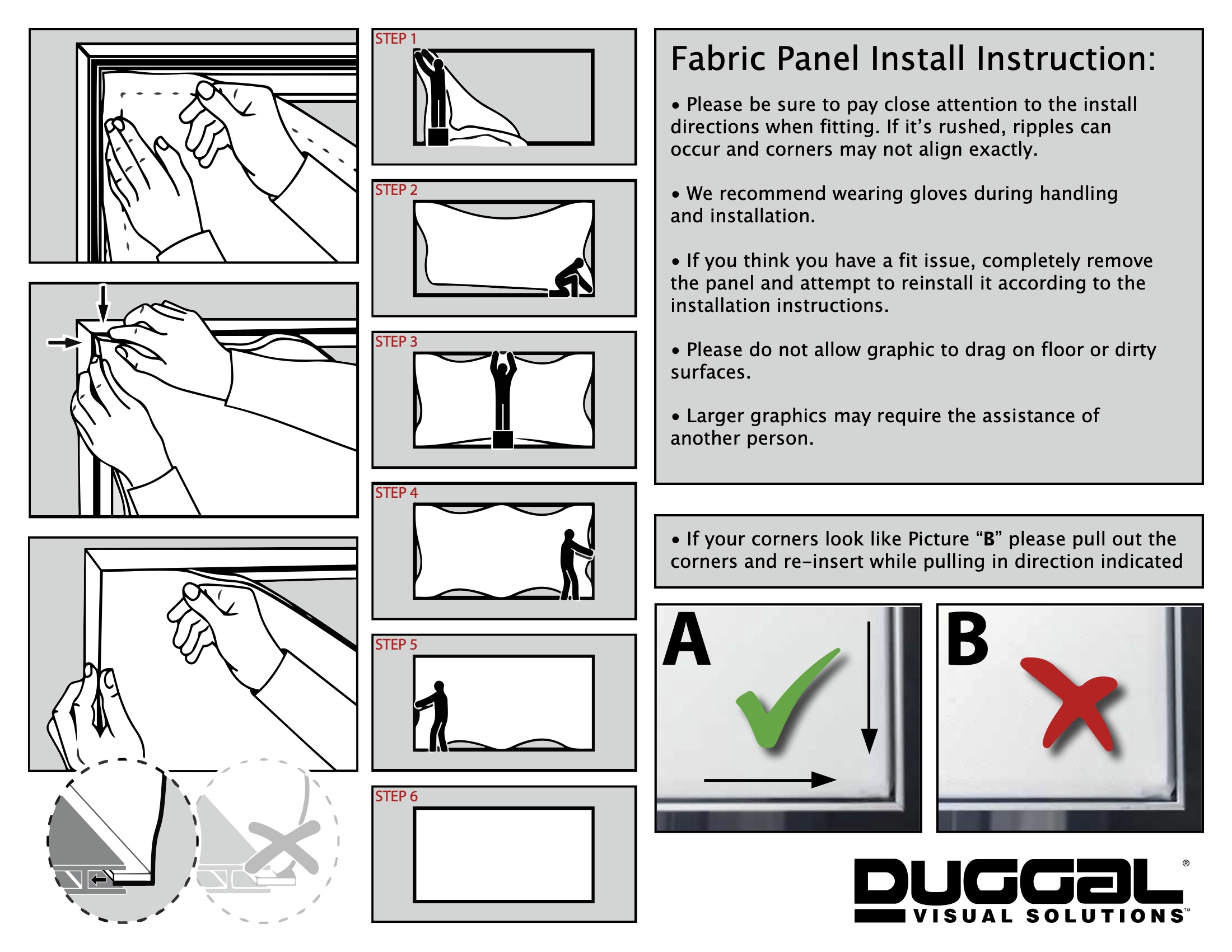 STEP 1

STEP 2

STEP 3

STEP 4

STEP 5

STEP 6

Fabric Panel Install Instruction:

• Please be sure to pay close attention to the install directions when fitting. If it's rushed, ripples can occur and corners may not align exactly.

• We recommend wearing gloves during handling and installation.

• If you think you have a fit issue, completely remove the panel and attempt to reinstall it according to the installation instructions.

• Please do not allow graphic to drag on floor or dirty surfaces.

• Larger graphics may require the assistance of another person.

• If your corners look like Picture "B" please pull out the corners and re-insert while pulling in direction indicated

A

B

DUGGAL®
VISUAL SOLUTIONS™