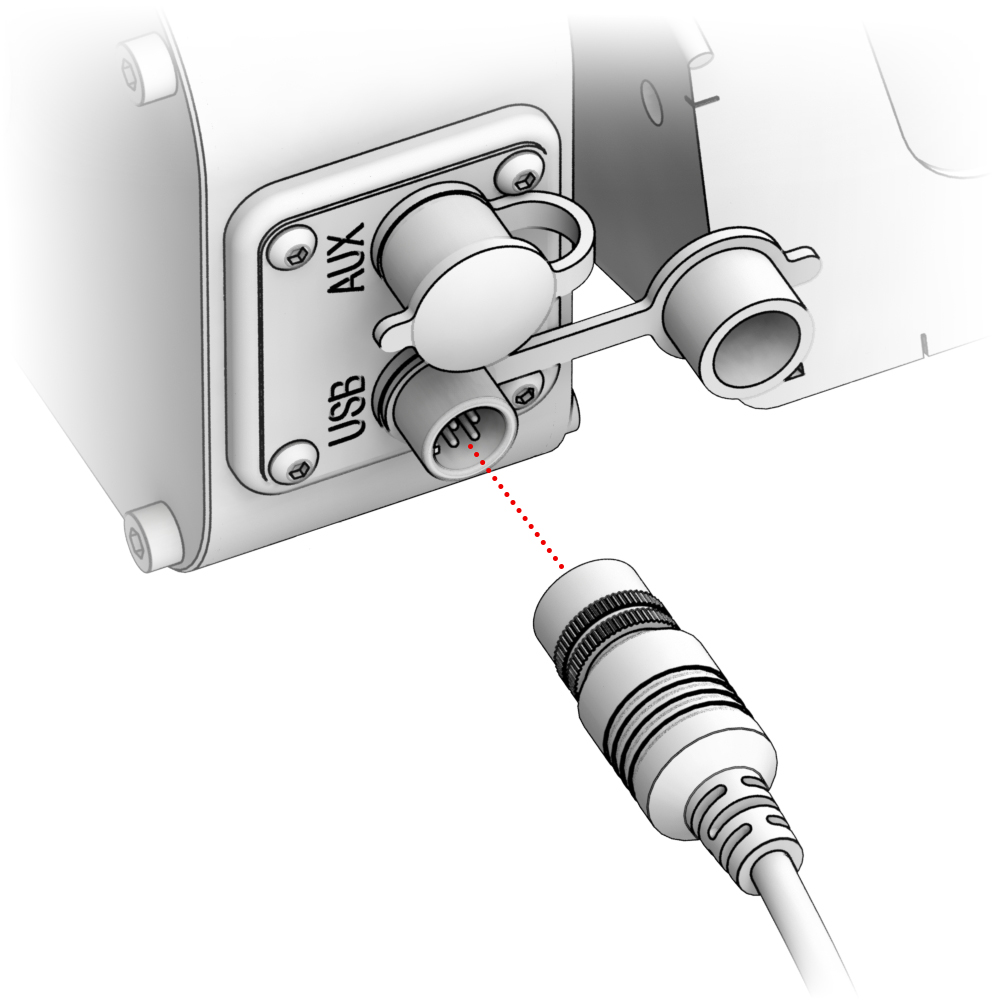 AUX

USB