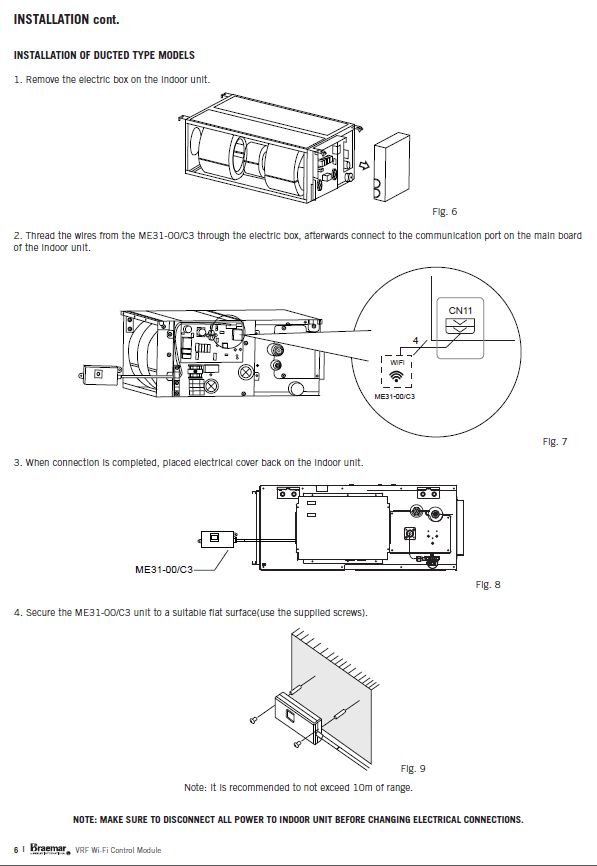 INSTALLATION cont.

INSTALLATION OF DUCTED TYPE MODELS

1. Remove the electric box on the indoor unit.

Fig. 6

2. Thread the wires from the ME31-00/C3 through the electric box, afterwards connect to the communication port on the main board of the indoor unit.

CN11

4

WIFI

ME31-00/C3

Fig. 7

3. When connection is completed, placed electrical cover back on the indoor unit.

ME31-00/C3

Fig. 8

4. Secure the ME31-00/C3 unit to a suitable flat surface(use the supplied screws).

Fig. 9

Note: It is recommended to not exceed 10m of range.

NOTE: MAKE SURE TO DISCONNECT ALL POWER TO INDOOR UNIT BEFORE CHANGING ELECTRICAL CONNECTIONS.

6 | Braemar VRF Wi-Fi Control Module