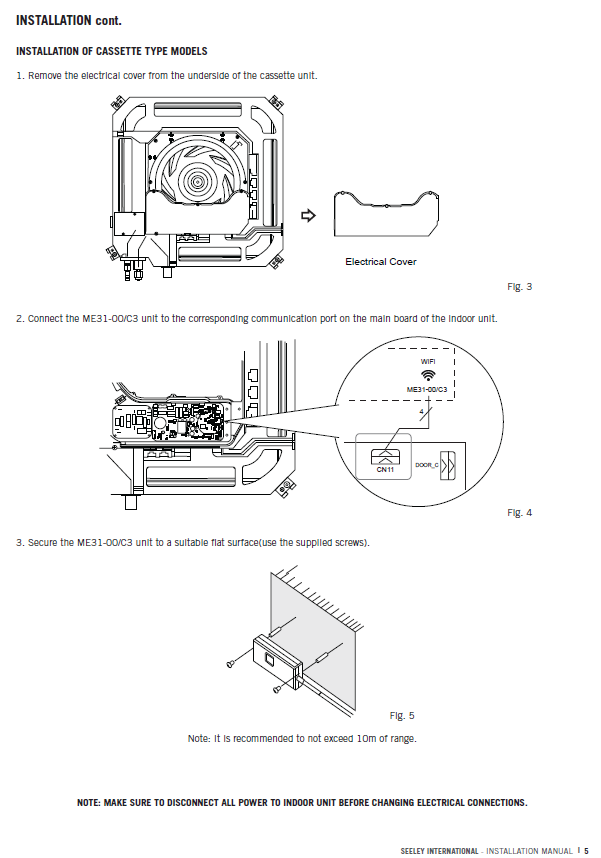 INSTALLATION cont.

INSTALLATION OF CASSETTE TYPE MODELS

1. Remove the electrical cover from the underside of the cassette unit.

Electrical Cover

Fig. 3

2. Connect the ME31-00/C3 unit to the corresponding communication port on the main board of the indoor unit.

WIFI

ME31-00/C3

4

CN11

DOOR_C

Fig. 4

3. Secure the ME31-00/C3 unit to a suitable flat surface(use the supplied screws).

Fig. 5

Note: It is recommended to not exceed 10m of range.

NOTE: MAKE SURE TO DISCONNECT ALL POWER TO INDOOR UNIT BEFORE CHANGING ELECTRICAL CONNECTIONS.

SEELEY INTERNATIONAL - INSTALLATION MANUAL | 5