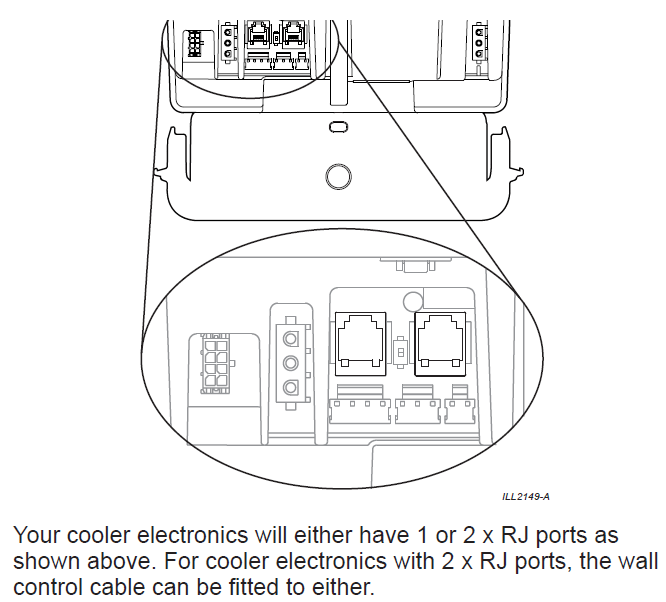 ILL2149-A

Your cooler electronics will either have 1 or 2 x RJ ports as shown above. For cooler electronics with 2 x RJ ports, the wall control cable can be fitted to either.