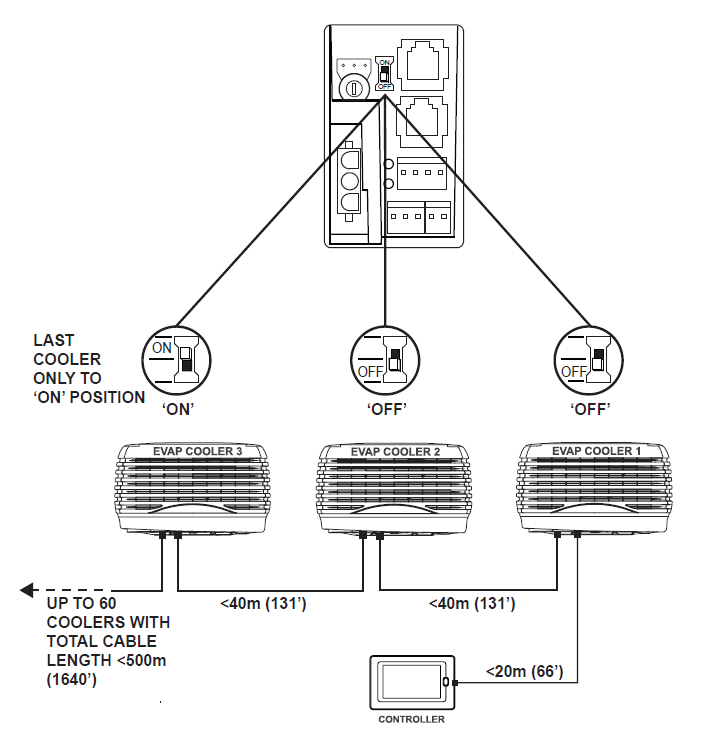 ON
OFF

LAST COOLER ONLY TO 'ON' POSITION

ON
'ON'

OFF
'OFF'

OFF
'OFF'

EVAP COOLER 3

EVAP COOLER 2

EVAP COOLER 1

UP TO 60 COOLERS WITH TOTAL CABLE LENGTH <500m (1640')

<40m (131')

<40m (131')

<20m (66')

CONTROLLER