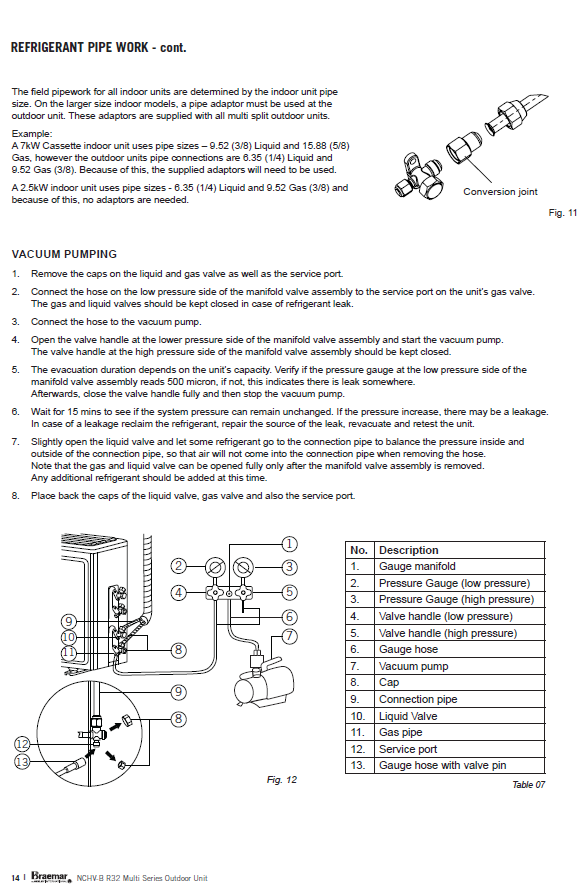 REFRIGERANT PIPE WORK - cont.

The field pipework for all indoor units are determined by the indoor unit pipe size. On the larger size indoor models, a pipe adaptor must be used at the outdoor unit. These adaptors are supplied with all multi split outdoor units.

Example:
A 7kW Cassette indoor unit uses pipe sizes – 9.52 (3/8) Liquid and 15.88 (5/8) Gas, however the outdoor units pipe connections are 6.35 (1/4) Liquid and 9.52 Gas (3/8). Because of this, the supplied adaptors will need to be used.

A 2.5kW indoor unit uses pipe sizes - 6.35 (1/4) Liquid and 9.52 Gas (3/8) and because of this, no adaptors are needed.

Conversion joint

Fig. 11

VACUUM PUMPING

1. Remove the caps on the liquid and gas valve as well as the service port.

2. Connect the hose on the low pressure side of the manifold valve assembly to the service port on the unit's gas valve. The gas and liquid valves should be kept closed in case of refrigerant leak.

3. Connect the hose to the vacuum pump.

4. Open the valve handle at the lower pressure side of the manifold valve assembly and start the vacuum pump. The valve handle at the high pressure side of the manifold valve assembly should be kept closed.

5. The evacuation duration depends on the unit's capacity. Verify if the pressure gauge at the low pressure side of the manifold valve assembly reads 500 micron, if not, this indicates there is leak somewhere. Afterwards, close the valve handle fully and then stop the vacuum pump.

6. Wait for 15 mins to see if the system pressure can remain unchanged. If the pressure increase, there may be a leakage. In case of a leakage reclaim the refrigerant, repair the source of the leak, revacuate and retest the unit.

7. Slightly open the liquid valve and let some refrigerant go to the connection pipe to balance the pressure inside and outside of the connection pipe, so that air will not come into the connection pipe when removing the hose. Note that the gas and liquid valve can be opened fully only after the manifold valve assembly is removed. Any additional refrigerant should be added at this time.

8. Place back the caps of the liquid valve, gas valve and also the service port.

1 2 3 4 5 6 7 8 9 10 11 9 8 12 13

Fig. 12

| No. | Description |
|---|---|
| 1. | Gauge manifold |
| 2. | Pressure Gauge (low pressure) |
| 3. | Pressure Gauge (high pressure) |
| 4. | Valve handle (low pressure) |
| 5. | Valve handle (high pressure) |
| 6. | Gauge hose |
| 7. | Vacuum pump |
| 8. | Cap |
| 9. | Connection pipe |
| 10. | Liquid Valve |
| 11. | Gas pipe |
| 12. | Service port |
| 13. | Gauge hose with valve pin |

Table 07

14 | Braemar NCHV-B R32 Multi Series Outdoor Unit