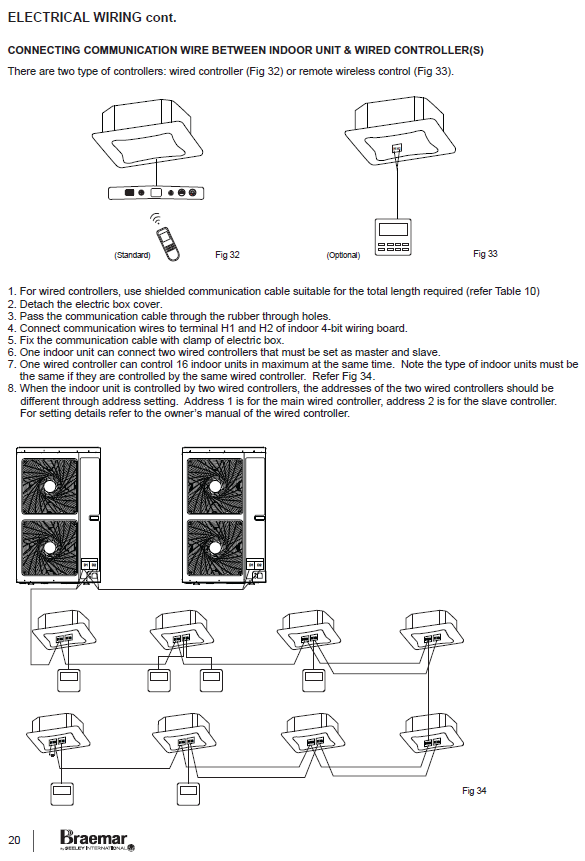 ELECTRICAL WIRING cont.

CONNECTING COMMUNICATION WIRE BETWEEN INDOOR UNIT & WIRED CONTROLLER(S)

There are two type of controllers: wired controller (Fig 32) or remote wireless control (Fig 33).

(Standard) Fig 32

(Optional) Fig 33

1. For wired controllers, use shielded communication cable suitable for the total length required (refer Table 10)
2. Detach the electric box cover.
3. Pass the communication cable through the rubber through holes.
4. Connect communication wires to terminal H1 and H2 of indoor 4-bit wiring board.
5. Fix the communication cable with clamp of electric box.
6. One indoor unit can connect two wired controllers that must be set as master and slave.
7. One wired controller can control 16 indoor units in maximum at the same time. Note the type of indoor units must be the same if they are controlled by the same wired controller. Refer Fig 34.
8. When the indoor unit is controlled by two wired controllers, the addresses of the two wired controllers should be different through address setting. Address 1 is for the main wired controller, address 2 is for the slave controller. For setting details refer to the owner's manual of the wired controller.

Fig 34

20

Braemar
by SEELEY INTERNATIONAL