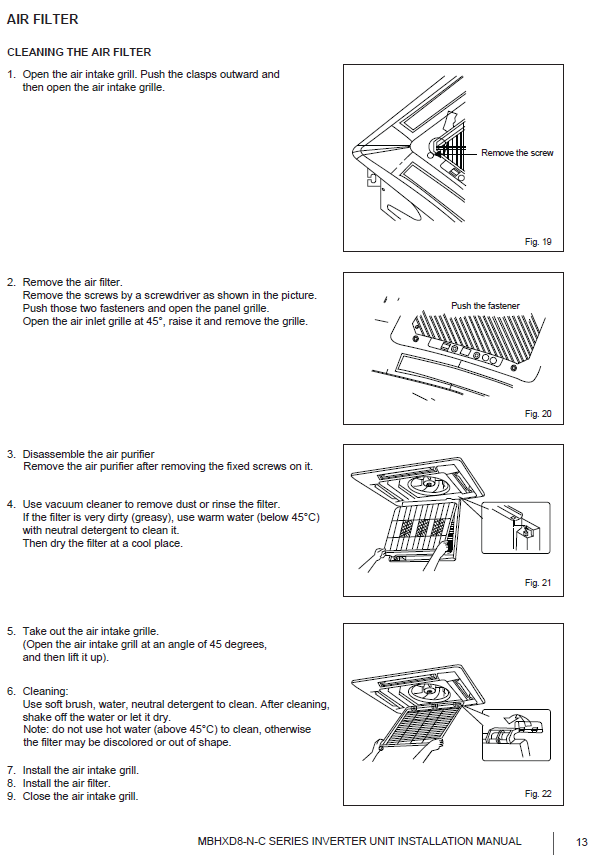 AIR FILTER

CLEANING THE AIR FILTER

1. Open the air intake grill. Push the clasps outward and then open the air intake grille.

Remove the screw

Fig. 19

2. Remove the air filter.
Remove the screws by a screwdriver as shown in the picture.
Push those two fasteners and open the panel grille.
Open the air inlet grille at 45°, raise it and remove the grille.

Push the fastener

Fig. 20

3. Disassemble the air purifier
Remove the air purifier after removing the fixed screws on it.

4. Use vacuum cleaner to remove dust or rinse the filter.
If the filter is very dirty (greasy), use warm water (below 45°C) with neutral detergent to clean it.
Then dry the filter at a cool place.

Fig. 21

5. Take out the air intake grille.
(Open the air intake grill at an angle of 45 degrees, and then lift it up).

6. Cleaning:
Use soft brush, water, neutral detergent to clean. After cleaning, shake off the water or let it dry.
Note: do not use hot water (above 45°C) to clean, otherwise the filter may be discolored or out of shape.

7. Install the air intake grill.
8. Install the air filter.
9. Close the air intake grill.

Fig. 22

MBHXD8-N-C SERIES INVERTER UNIT INSTALLATION MANUAL 13