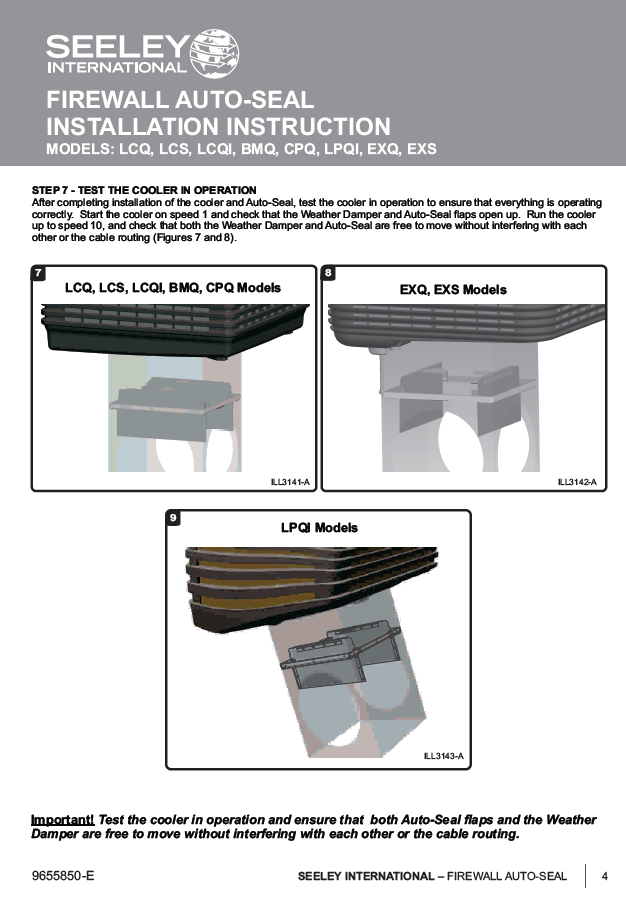 SEELEY INTERNATIONAL

FIREWALL AUTO-SEAL INSTALLATION INSTRUCTION
MODELS: LCQ, LCS, LCQI, BMQ, CPQ, LPQI, EXQ, EXS

STEP 7 - TEST THE COOLER IN OPERATION
After completing installation of the cooler and Auto-Seal, test the cooler in operation to ensure that everything is operating correctly. Start the cooler on speed 1 and check that the Weather Damper and Auto-Seal flaps open up. Run the cooler up to speed 10, and check that both the Weather Damper and Auto-Seal are free to move without interfering with each other or the cable routing (Figures 7 and 8).

7
LCQ, LCS, LCQI, BMQ, CPQ Models
ILL3141-A

8
EXQ, EXS Models
ILL3142-A

9
LPQI Models
ILL3143-A

Important! Test the cooler in operation and ensure that both Auto-Seal flaps and the Weather Damper are free to move without interfering with each other or the cable routing.

9655850-E
SEELEY INTERNATIONAL – FIREWALL AUTO-SEAL
4