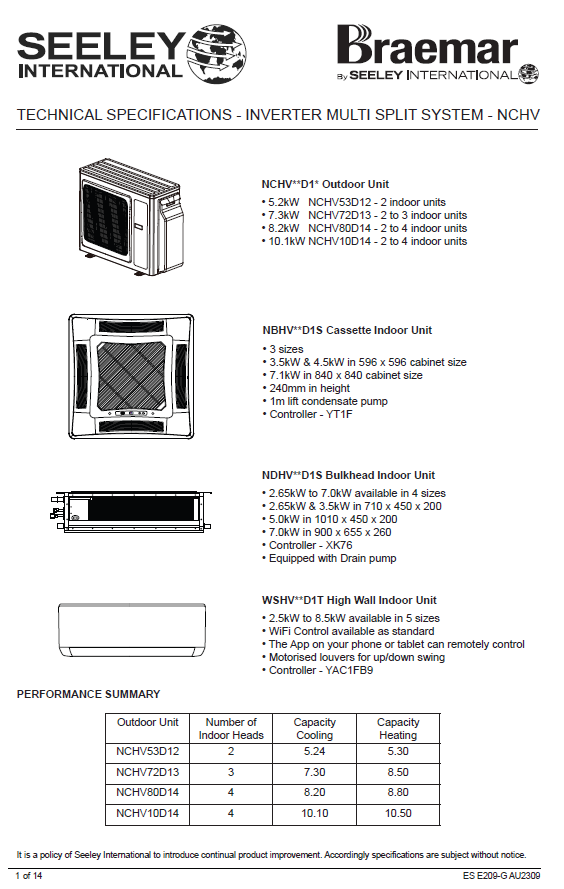 SEELEY INTERNATIONAL

Braemar By SEELEY INTERNATIONAL

TECHNICAL SPECIFICATIONS - INVERTER MULTI SPLIT SYSTEM - NCHV

NCHV**D1* Outdoor Unit
• 5.2kW NCHV53D12 - 2 indoor units
• 7.3kW NCHV72D13 - 2 to 3 indoor units
• 8.2kW NCHV80D14 - 2 to 4 indoor units
• 10.1kW NCHV10D14 - 2 to 4 indoor units

NBHV**D1S Cassette Indoor Unit
• 3 sizes
• 3.5kW & 4.5kW in 596 x 596 cabinet size
• 7.1kW in 840 x 840 cabinet size
• 240mm in height
• 1m lift condensate pump
• Controller - YT1F

NDHV**D1S Bulkhead Indoor Unit
• 2.65kW to 7.0kW available in 4 sizes
• 2.65kW & 3.5kW in 710 x 450 x 200
• 5.0kW in 1010 x 450 x 200
• 7.0kW in 900 x 655 x 260
• Controller - XK76
• Equipped with Drain pump

WSHV**D1T High Wall Indoor Unit
• 2.5kW to 8.5kW available in 5 sizes
• WiFi Control available as standard
• The App on your phone or tablet can remotely control
• Motorised louvers for up/down swing
• Controller - YAC1FB9

PERFORMANCE SUMMARY

| Outdoor Unit | Number of Indoor Heads | Capacity Cooling | Capacity Heating |
|---|---|---|---|
| NCHV53D12 | 2 | 5.24 | 5.30 |
| NCHV72D13 | 3 | 7.30 | 8.50 |
| NCHV80D14 | 4 | 8.20 | 8.80 |
| NCHV10D14 | 4 | 10.10 | 10.50 |

It is a policy of Seeley International to introduce continual product improvement. Accordingly specifications are subject without notice.

1 of 14 ES E209-G AU2309