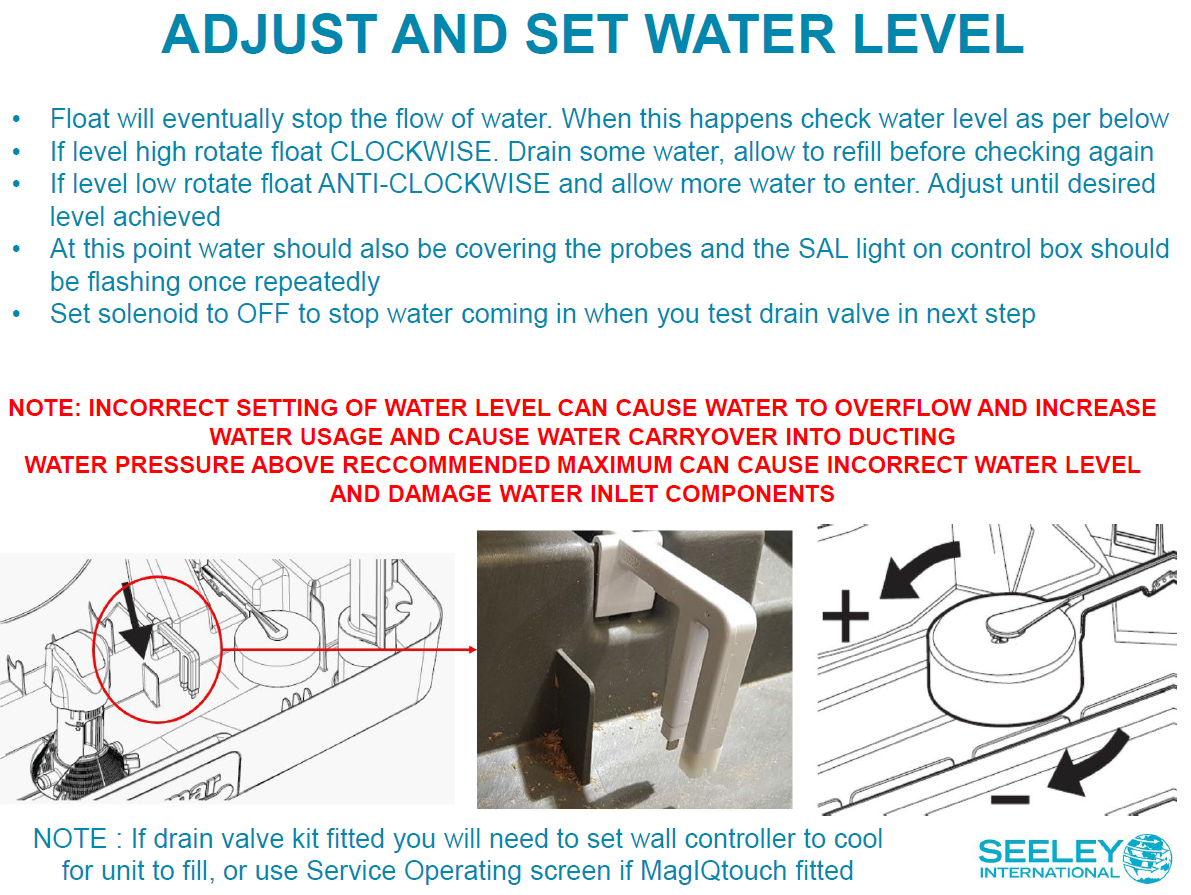 ADJUST AND SET WATER LEVEL

• Float will eventually stop the flow of water. When this happens check water level as per below
• If level high rotate float CLOCKWISE. Drain some water, allow to refill before checking again
• If level low rotate float ANTI-CLOCKWISE and allow more water to enter. Adjust until desired level achieved
• At this point water should also be covering the probes and the SAL light on control box should be flashing once repeatedly
• Set solenoid to OFF to stop water coming in when you test drain valve in next step

NOTE: INCORRECT SETTING OF WATER LEVEL CAN CAUSE WATER TO OVERFLOW AND INCREASE WATER USAGE AND CAUSE WATER CARRYOVER INTO DUCTING
WATER PRESSURE ABOVE RECCOMMENDED MAXIMUM CAN CAUSE INCORRECT WATER LEVEL AND DAMAGE WATER INLET COMPONENTS

+

−

NOTE : If drain valve kit fitted you will need to set wall controller to cool for unit to fill, or use Service Operating screen if MagIQtouch fitted

SEELEY INTERNATIONAL