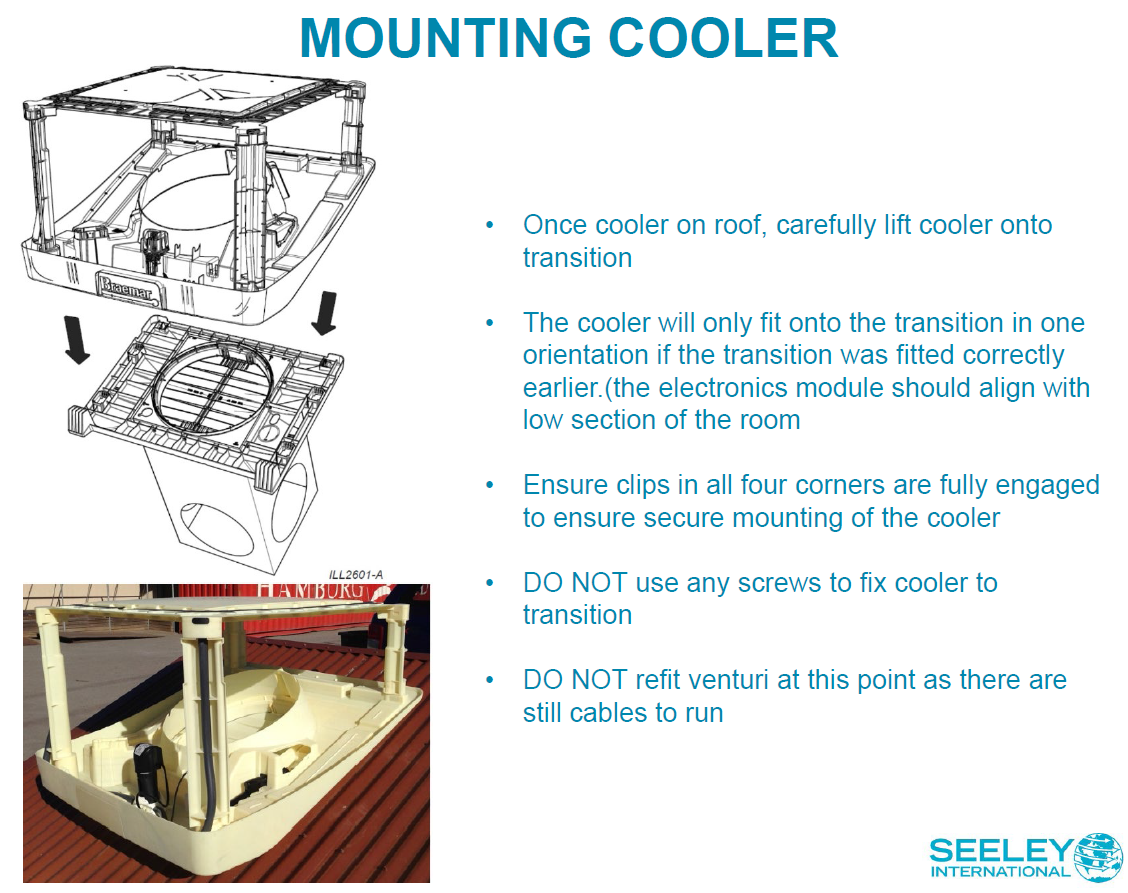 MOUNTING COOLER

Braemar

ILL2601-A

HAMBURG

• Once cooler on roof, carefully lift cooler onto transition

• The cooler will only fit onto the transition in one orientation if the transition was fitted correctly earlier.(the electronics module should align with low section of the room

• Ensure clips in all four corners are fully engaged to ensure secure mounting of the cooler

• DO NOT use any screws to fix cooler to transition

• DO NOT refit venturi at this point as there are still cables to run

SEELEY INTERNATIONAL