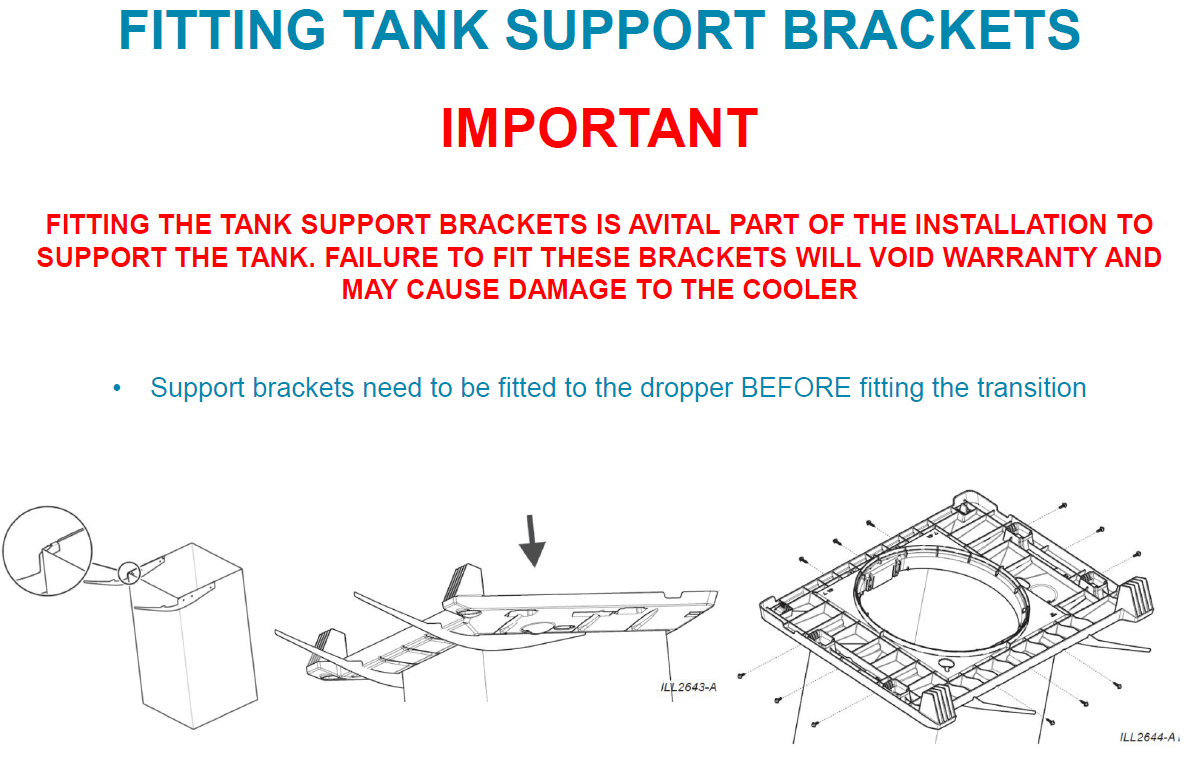 FITTING TANK SUPPORT BRACKETS

IMPORTANT

FITTING THE TANK SUPPORT BRACKETS IS AVITAL PART OF THE INSTALLATION TO SUPPORT THE TANK. FAILURE TO FIT THESE BRACKETS WILL VOID WARRANTY AND MAY CAUSE DAMAGE TO THE COOLER

• Support brackets need to be fitted to the dropper BEFORE fitting the transition

ILL2643-A

ILL2644-A