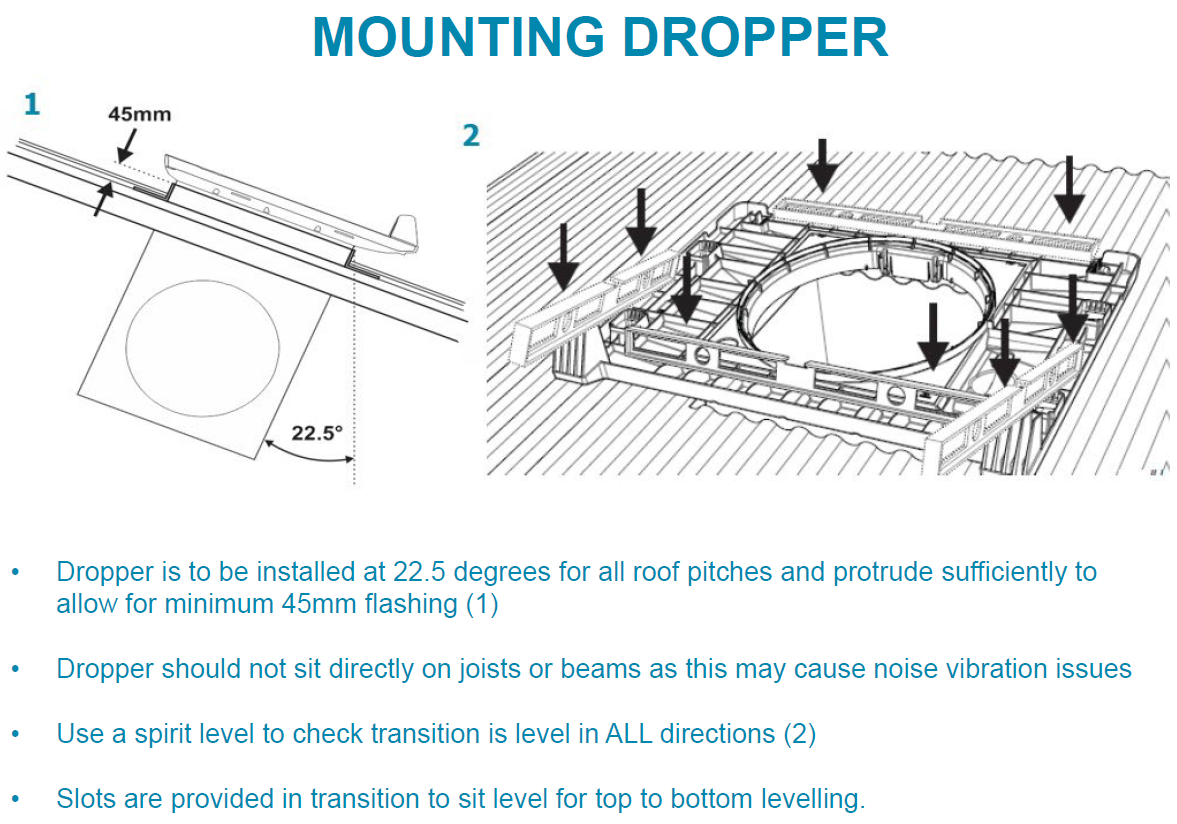 MOUNTING DROPPER

1

45mm

22.5°

2

• Dropper is to be installed at 22.5 degrees for all roof pitches and protrude sufficiently to allow for minimum 45mm flashing (1)

• Dropper should not sit directly on joists or beams as this may cause noise vibration issues

• Use a spirit level to check transition is level in ALL directions (2)

• Slots are provided in transition to sit level for top to bottom levelling.