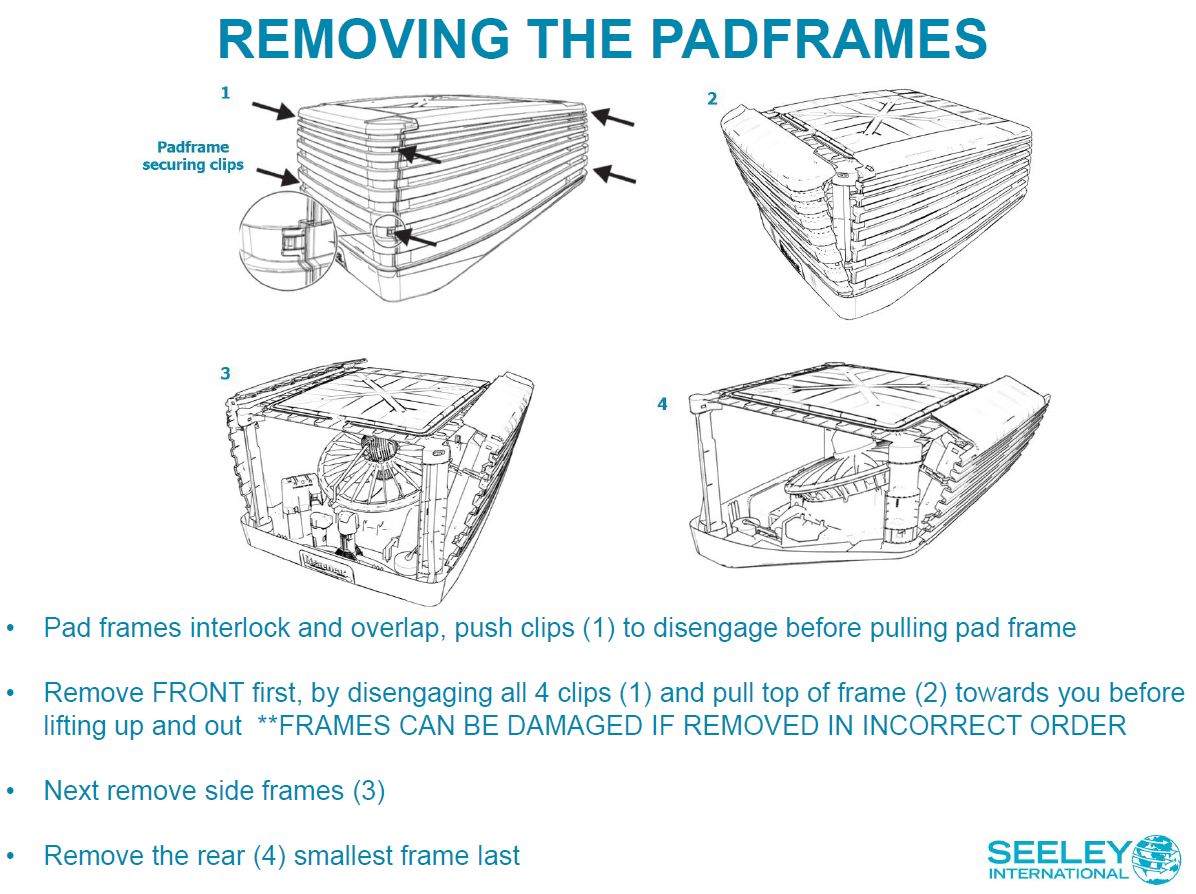 REMOVING THE PADFRAMES

1

Padframe securing clips

2

3

4

• Pad frames interlock and overlap, push clips (1) to disengage before pulling pad frame

• Remove FRONT first, by disengaging all 4 clips (1) and pull top of frame (2) towards you before lifting up and out **FRAMES CAN BE DAMAGED IF REMOVED IN INCORRECT ORDER

• Next remove side frames (3)

• Remove the rear (4) smallest frame last

SEELEY INTERNATIONAL