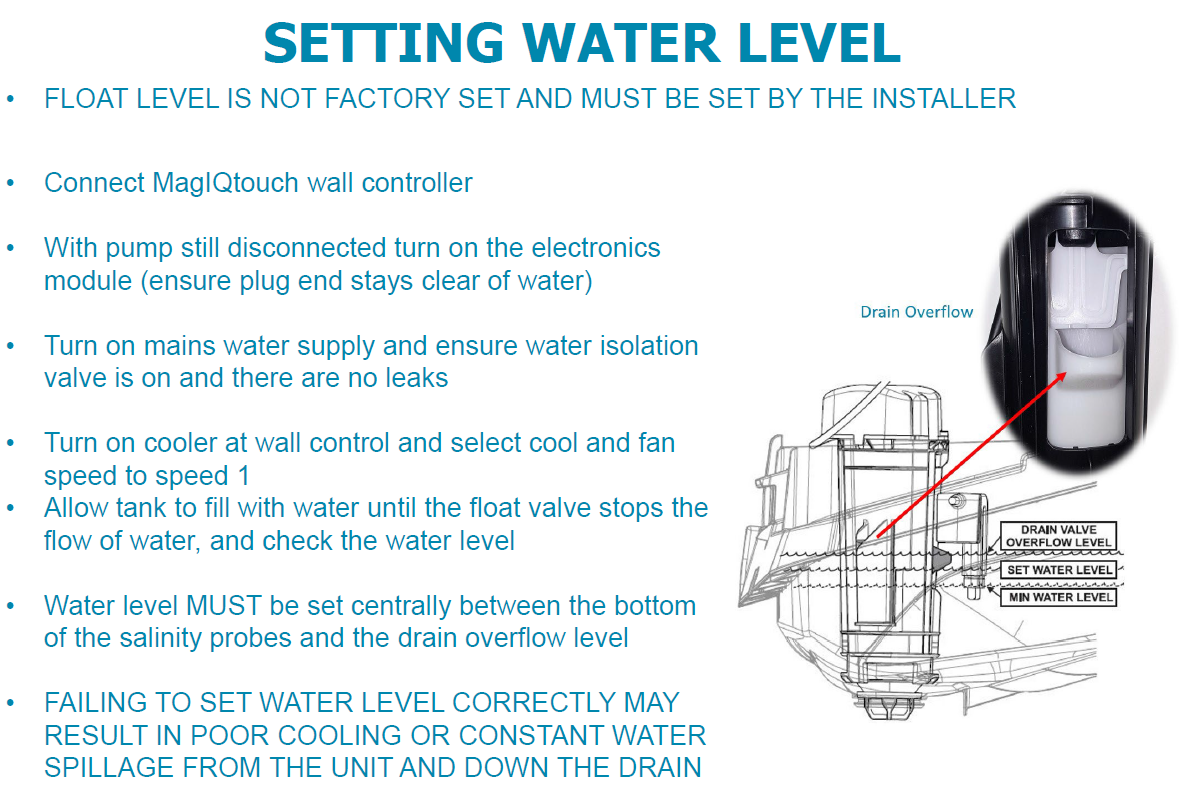 SETTING WATER LEVEL

• FLOAT LEVEL IS NOT FACTORY SET AND MUST BE SET BY THE INSTALLER

• Connect MagIQtouch wall controller

• With pump still disconnected turn on the electronics module (ensure plug end stays clear of water)

• Turn on mains water supply and ensure water isolation valve is on and there are no leaks

• Turn on cooler at wall control and select cool and fan speed to speed 1

• Allow tank to fill with water until the float valve stops the flow of water, and check the water level

• Water level MUST be set centrally between the bottom of the salinity probes and the drain overflow level

• FAILING TO SET WATER LEVEL CORRECTLY MAY RESULT IN POOR COOLING OR CONSTANT WATER SPILLAGE FROM THE UNIT AND DOWN THE DRAIN

Drain Overflow

DRAIN VALVE OVERFLOW LEVEL

SET WATER LEVEL

MIN WATER LEVEL