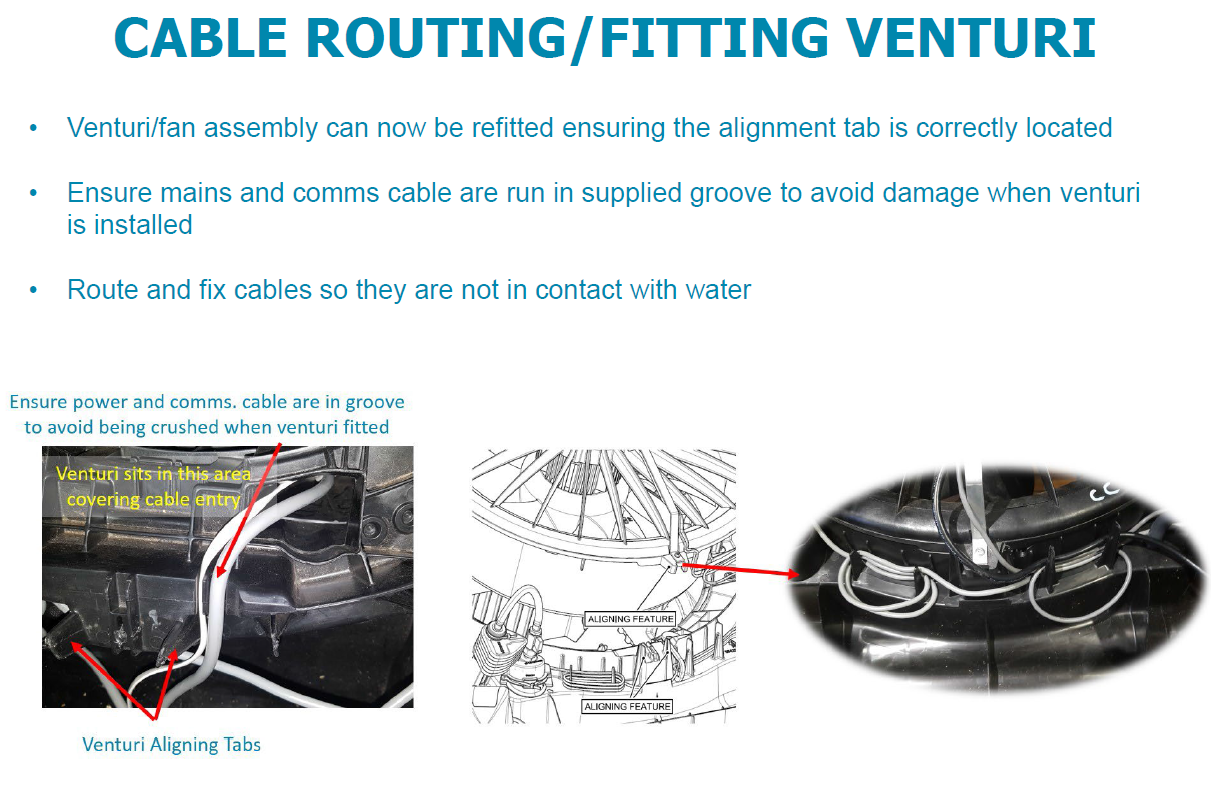 CABLE ROUTING/FITTING VENTURI

• Venturi/fan assembly can now be refitted ensuring the alignment tab is correctly located

• Ensure mains and comms cable are run in supplied groove to avoid damage when venturi is installed

• Route and fix cables so they are not in contact with water

Ensure power and comms. cable are in groove to avoid being crushed when venturi fitted

Venturi sits in this area covering cable entry

Venturi Aligning Tabs

ALIGNING FEATURE

ALIGNING FEATURE