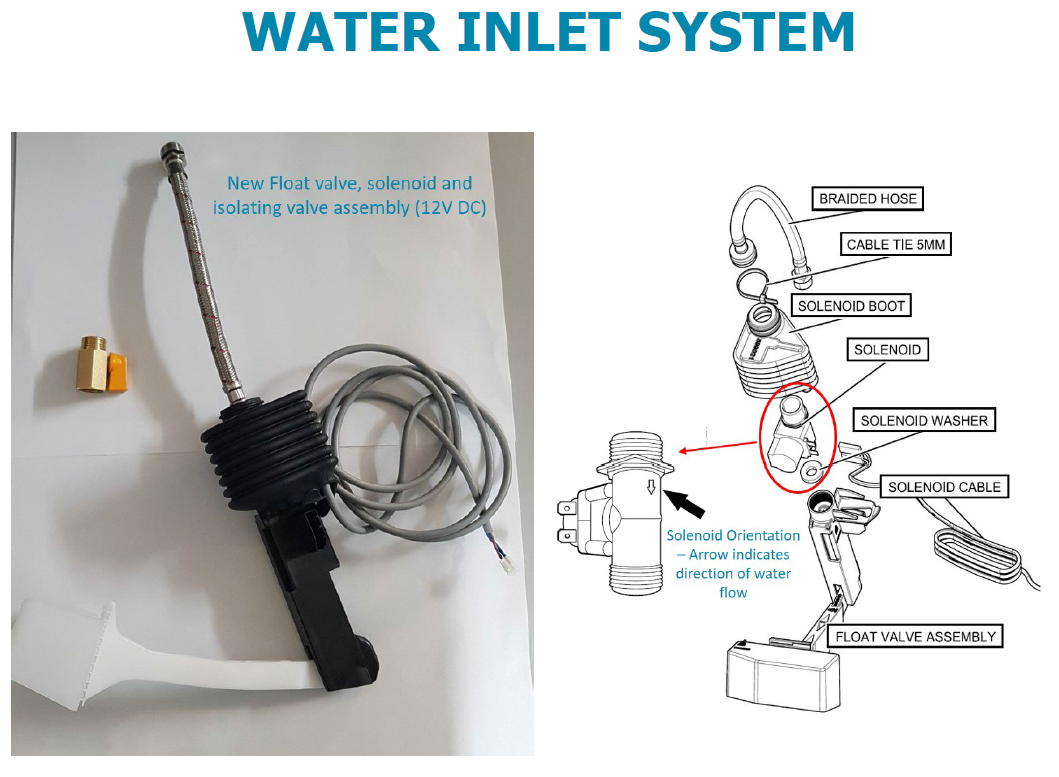 WATER INLET SYSTEM

New Float valve, solenoid and isolating valve assembly (12V DC)

BRAIDED HOSE

CABLE TIE 5MM

SOLENOID BOOT

SOLENOID

SOLENOID WASHER

SOLENOID CABLE

Solenoid Orientation – Arrow indicates direction of water flow

FLOAT VALVE ASSEMBLY