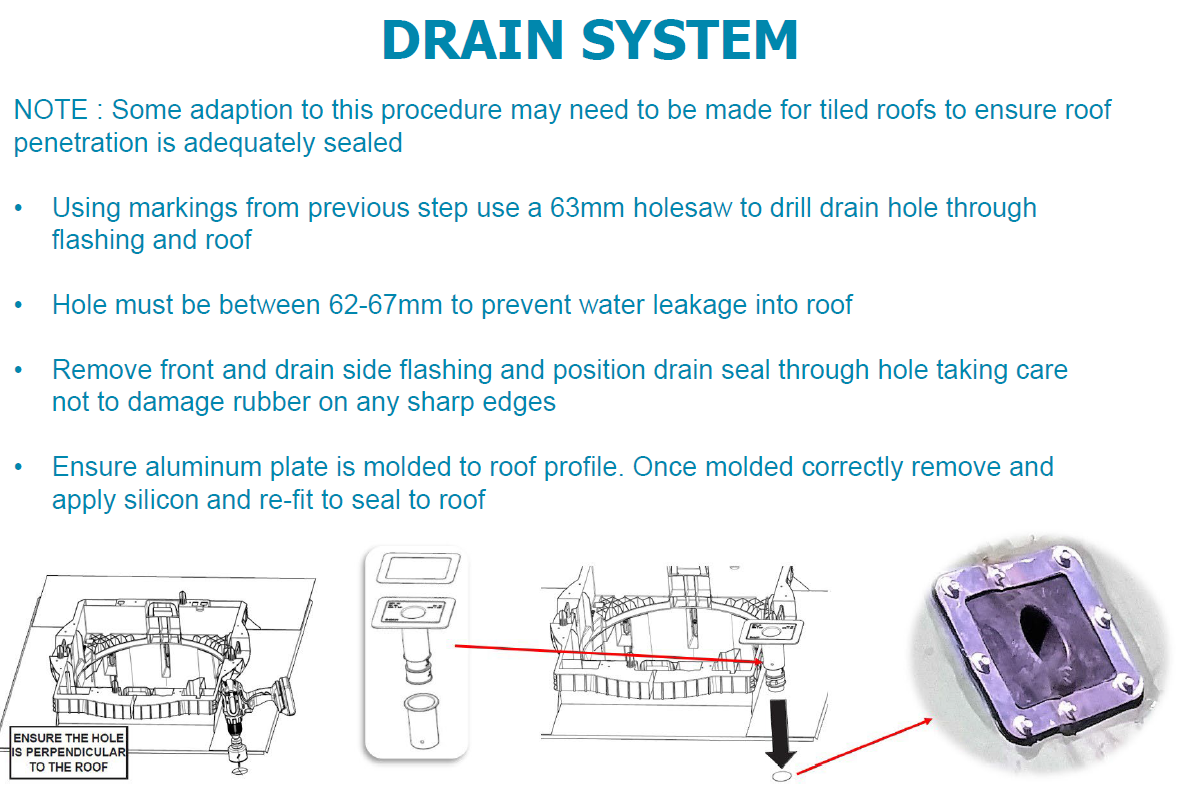 DRAIN SYSTEM

NOTE : Some adaption to this procedure may need to be made for tiled roofs to ensure roof penetration is adequately sealed

• Using markings from previous step use a 63mm holesaw to drill drain hole through flashing and roof

• Hole must be between 62-67mm to prevent water leakage into roof

• Remove front and drain side flashing and position drain seal through hole taking care not to damage rubber on any sharp edges

• Ensure aluminum plate is molded to roof profile. Once molded correctly remove and apply silicon and re-fit to seal to roof

ENSURE THE HOLE IS PERPENDICULAR TO THE ROOF