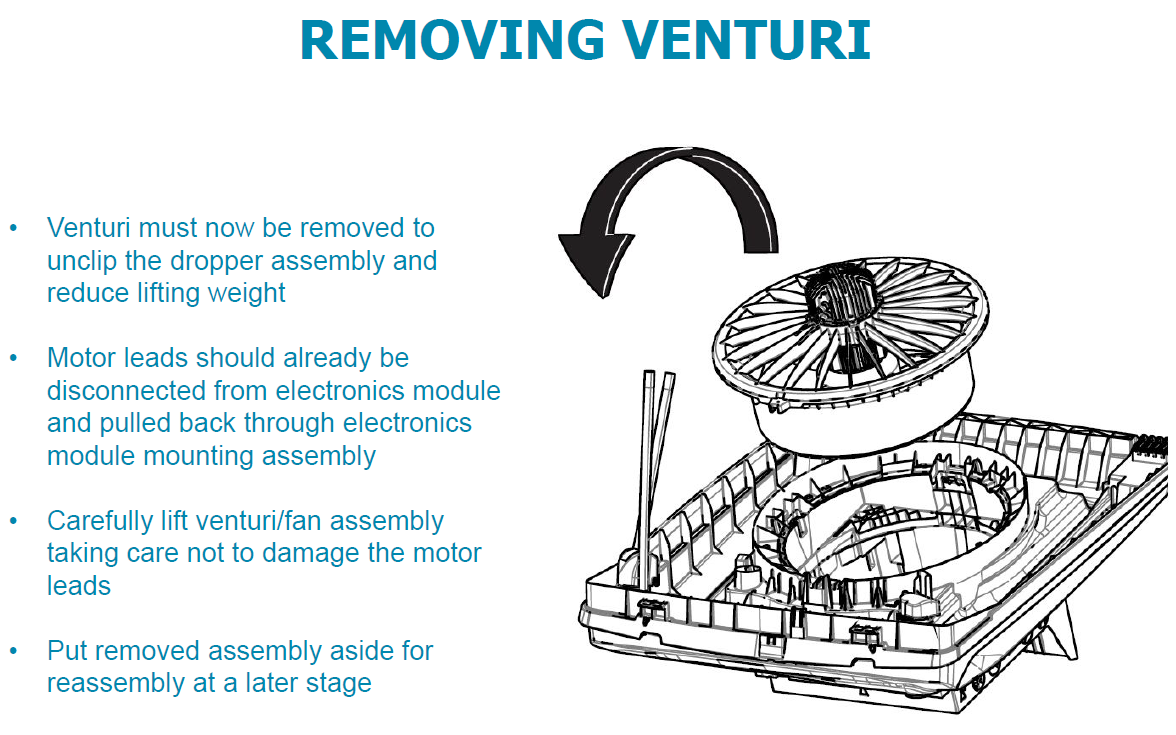 REMOVING VENTURI

• Venturi must now be removed to unclip the dropper assembly and reduce lifting weight

• Motor leads should already be disconnected from electronics module and pulled back through electronics module mounting assembly

• Carefully lift venturi/fan assembly taking care not to damage the motor leads

• Put removed assembly aside for reassembly at a later stage