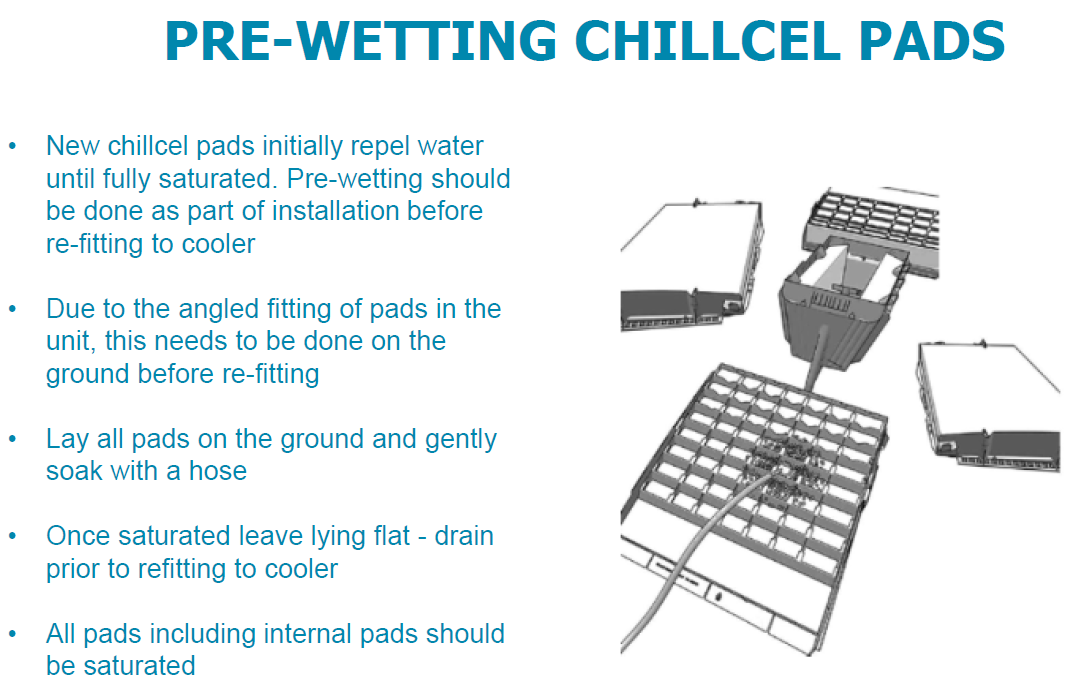 PRE-WETTING CHILLCEL PADS

• New chillcel pads initially repel water until fully saturated. Pre-wetting should be done as part of installation before re-fitting to cooler

• Due to the angled fitting of pads in the unit, this needs to be done on the ground before re-fitting

• Lay all pads on the ground and gently soak with a hose

• Once saturated leave lying flat - drain prior to refitting to cooler

• All pads including internal pads should be saturated