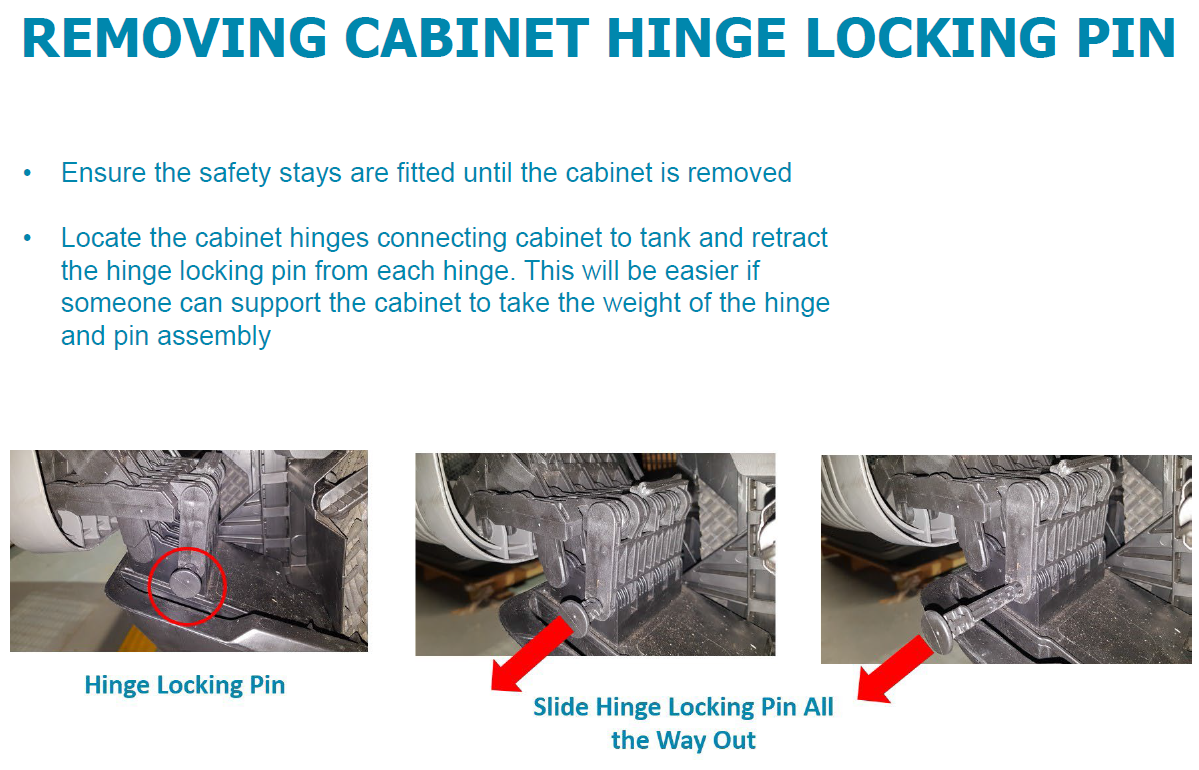 REMOVING CABINET HINGE LOCKING PIN

• Ensure the safety stays are fitted until the cabinet is removed

• Locate the cabinet hinges connecting cabinet to tank and retract the hinge locking pin from each hinge. This will be easier if someone can support the cabinet to take the weight of the hinge and pin assembly

Hinge Locking Pin

Slide Hinge Locking Pin All the Way Out