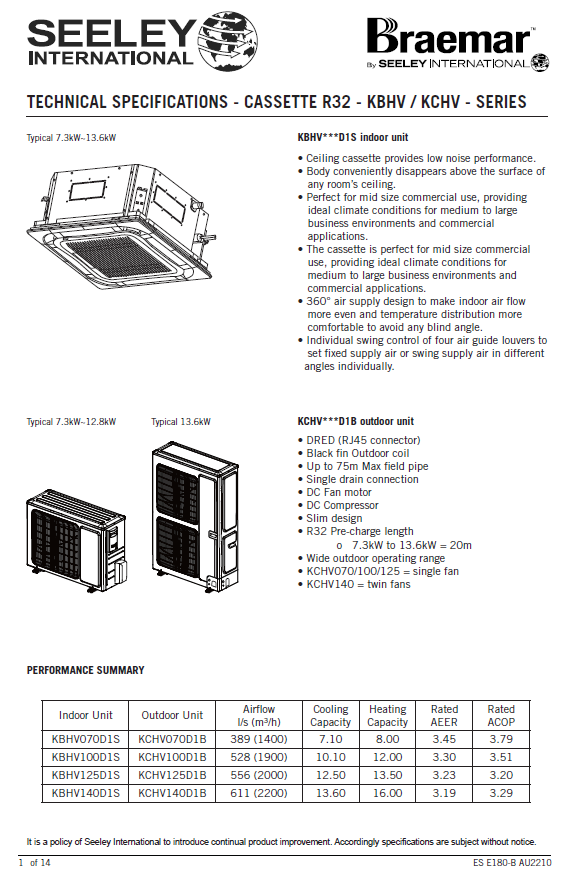 SEELEY INTERNATIONAL

Braemar™ By SEELEY INTERNATIONAL

TECHNICAL SPECIFICATIONS - CASSETTE R32 - KBHV / KCHV - SERIES

Typical 7.3kW~13.6kW

KBHV***D1S indoor unit

• Ceiling cassette provides low noise performance.
• Body conveniently disappears above the surface of any room's ceiling.
• Perfect for mid size commercial use, providing ideal climate conditions for medium to large business environments and commercial applications.
• The cassette is perfect for mid size commercial use, providing ideal climate conditions for medium to large business environments and commercial applications.
• 360° air supply design to make indoor air flow more even and temperature distribution more comfortable to avoid any blind angle.
• Individual swing control of four air guide louvers to set fixed supply air or swing supply air in different angles individually.

Typical 7.3kW~12.8kW

Typical 13.6kW

KCHV***D1B outdoor unit

• DRED (RJ45 connector)
• Black fin Outdoor coil
• Up to 75m Max field pipe
• Single drain connection
• DC Fan motor
• DC Compressor
• Slim design
• R32 Pre-charge length
o 7.3kW to 13.6kW = 20m
• Wide outdoor operating range
• KCHV070/100/125 = single fan
• KCHV140 = twin fans

PERFORMANCE SUMMARY

| Indoor Unit | Outdoor Unit | Airflow l/s (m³/h) | Cooling Capacity | Heating Capacity | Rated AEER | Rated ACOP |
|---|---|---|---|---|---|---|
| KBHV070D1S | KCHV070D1B | 389 (1400) | 7.10 | 8.00 | 3.45 | 3.79 |
| KBHV100D1S | KCHV100D1B | 528 (1900) | 10.10 | 12.00 | 3.30 | 3.51 |
| KBHV125D1S | KCHV125D1B | 556 (2000) | 12.50 | 13.50 | 3.23 | 3.20 |
| KBHV140D1S | KCHV140D1B | 611 (2200) | 13.60 | 16.00 | 3.19 | 3.29 |

It is a policy of Seeley International to introduce continual product improvement. Accordingly specifications are subject without notice.

1 of 14

ES E180-B AU2210