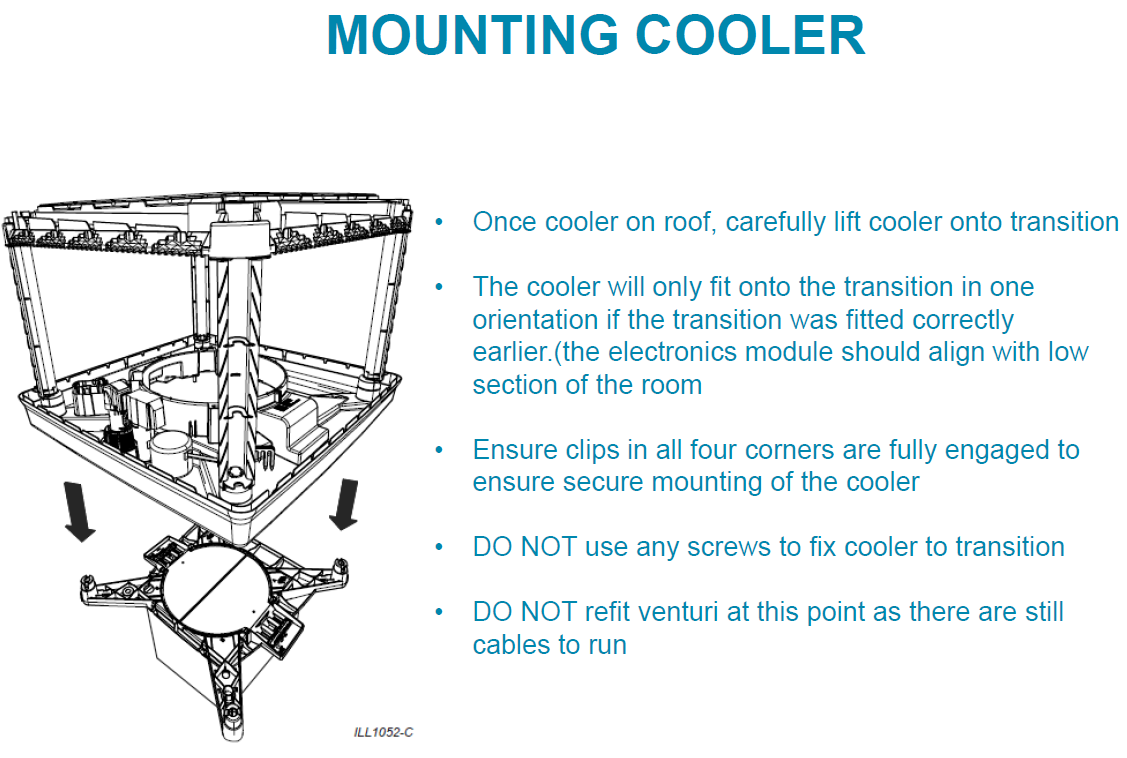 MOUNTING COOLER

ILL1052-C

• Once cooler on roof, carefully lift cooler onto transition

• The cooler will only fit onto the transition in one orientation if the transition was fitted correctly earlier.(the electronics module should align with low section of the room

• Ensure clips in all four corners are fully engaged to ensure secure mounting of the cooler

• DO NOT use any screws to fix cooler to transition

• DO NOT refit venturi at this point as there are still cables to run