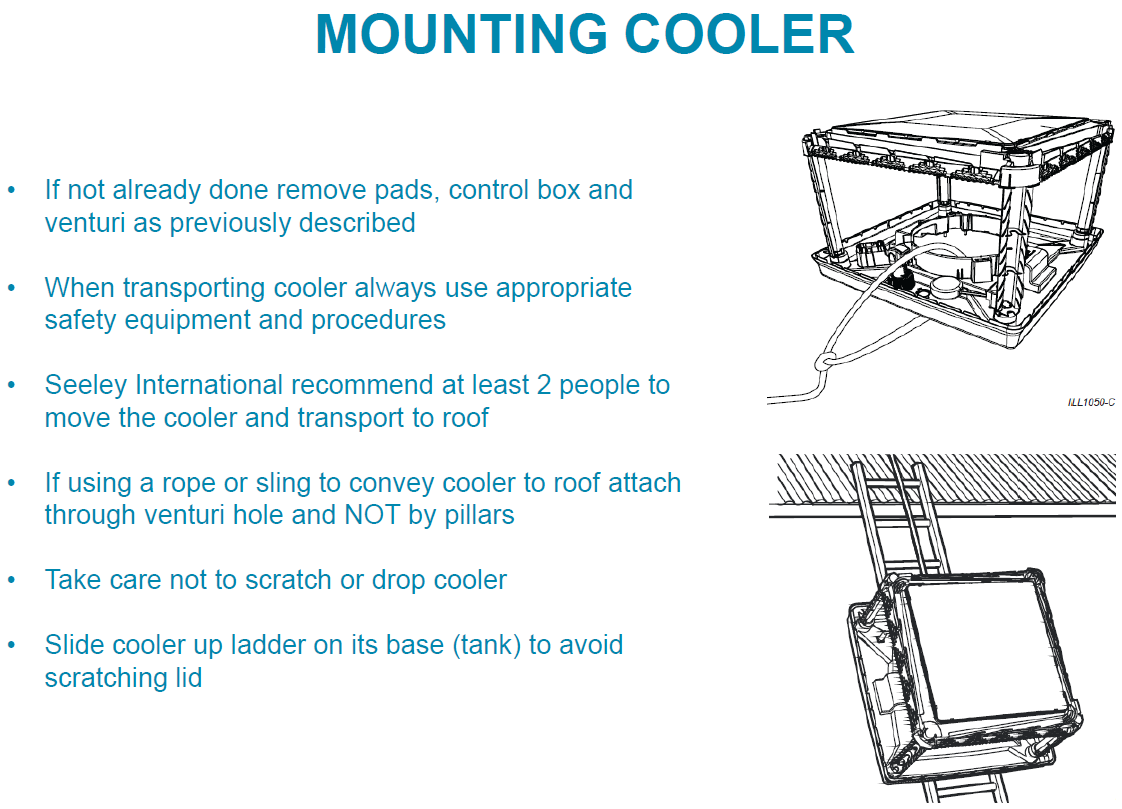 MOUNTING COOLER

• If not already done remove pads, control box and venturi as previously described

• When transporting cooler always use appropriate safety equipment and procedures

• Seeley International recommend at least 2 people to move the cooler and transport to roof

• If using a rope or sling to convey cooler to roof attach through venturi hole and NOT by pillars

• Take care not to scratch or drop cooler

• Slide cooler up ladder on its base (tank) to avoid scratching lid

ILL1050-C