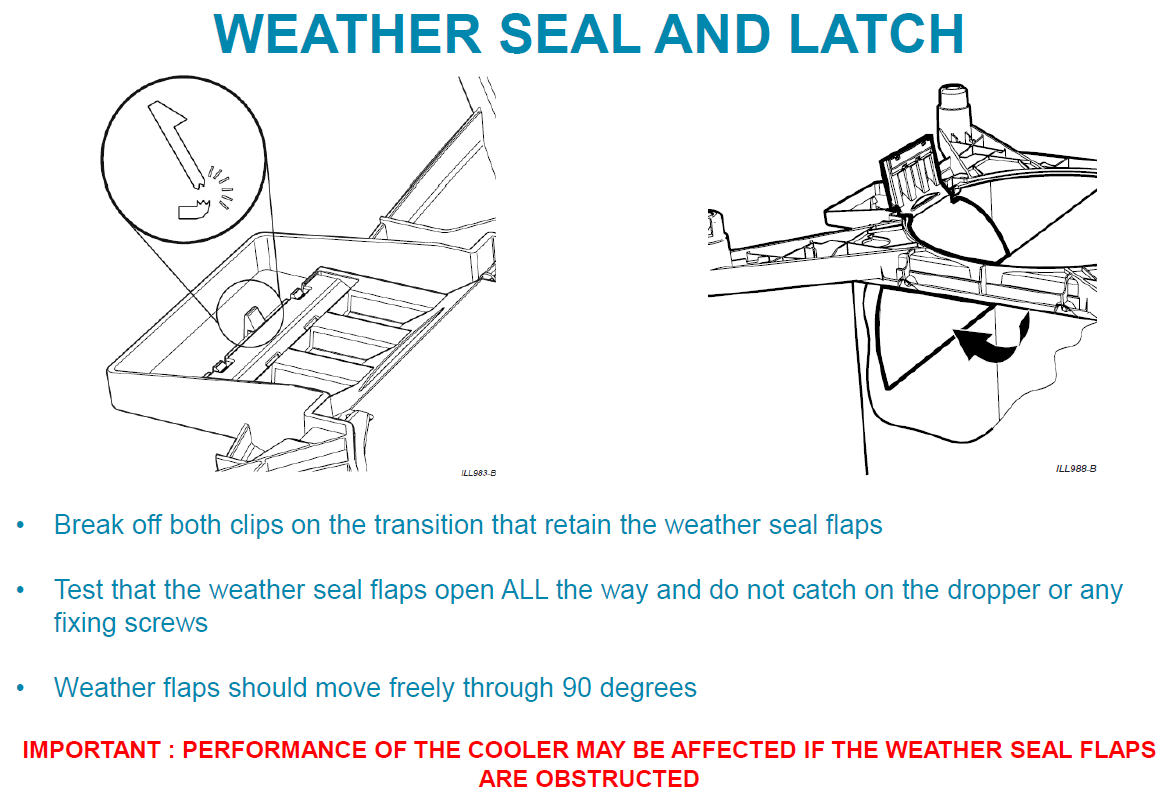 WEATHER SEAL AND LATCH

ILL983-B

ILL988-B

• Break off both clips on the transition that retain the weather seal flaps

• Test that the weather seal flaps open ALL the way and do not catch on the dropper or any fixing screws

• Weather flaps should move freely through 90 degrees

IMPORTANT : PERFORMANCE OF THE COOLER MAY BE AFFECTED IF THE WEATHER SEAL FLAPS ARE OBSTRUCTED