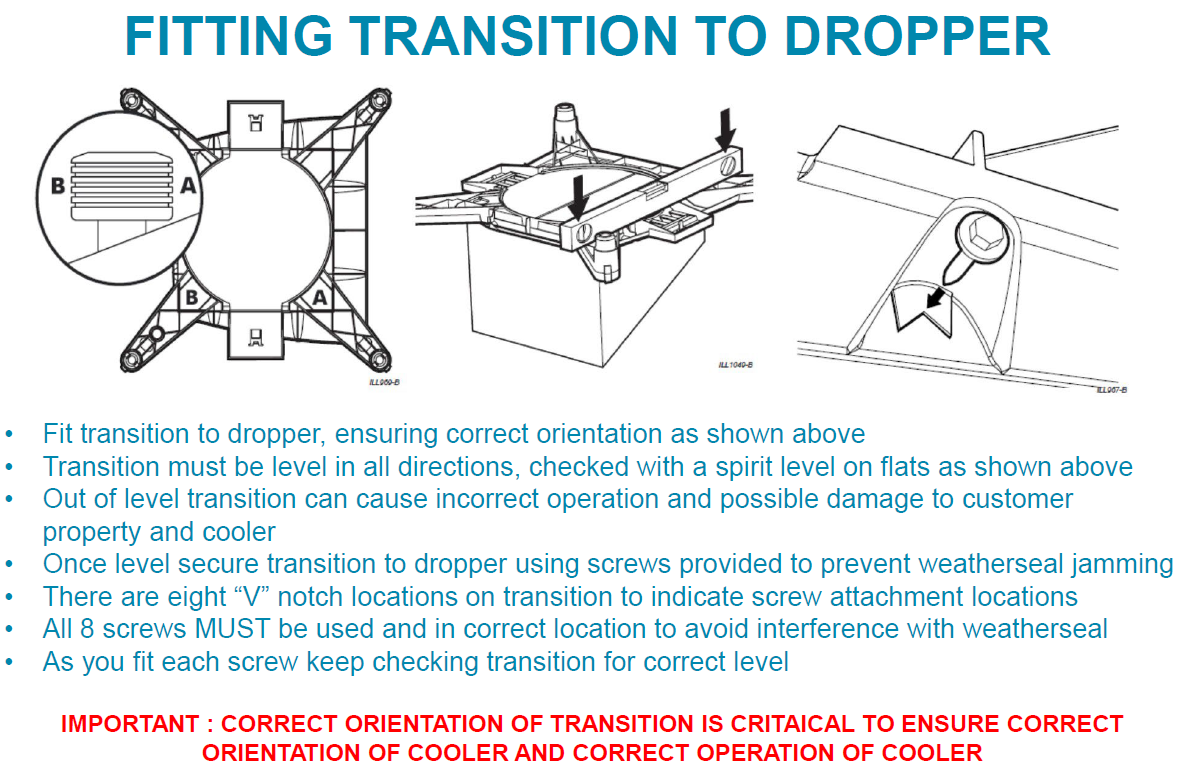 FITTING TRANSITION TO DROPPER

B
A
B
A
ILL969-B

ILL1049-B

ILL907-B

• Fit transition to dropper, ensuring correct orientation as shown above
• Transition must be level in all directions, checked with a spirit level on flats as shown above
• Out of level transition can cause incorrect operation and possible damage to customer property and cooler
• Once level secure transition to dropper using screws provided to prevent weatherseal jamming
• There are eight “V” notch locations on transition to indicate screw attachment locations
• All 8 screws MUST be used and in correct location to avoid interference with weatherseal
• As you fit each screw keep checking transition for correct level

IMPORTANT : CORRECT ORIENTATION OF TRANSITION IS CRITAICAL TO ENSURE CORRECT ORIENTATION OF COOLER AND CORRECT OPERATION OF COOLER