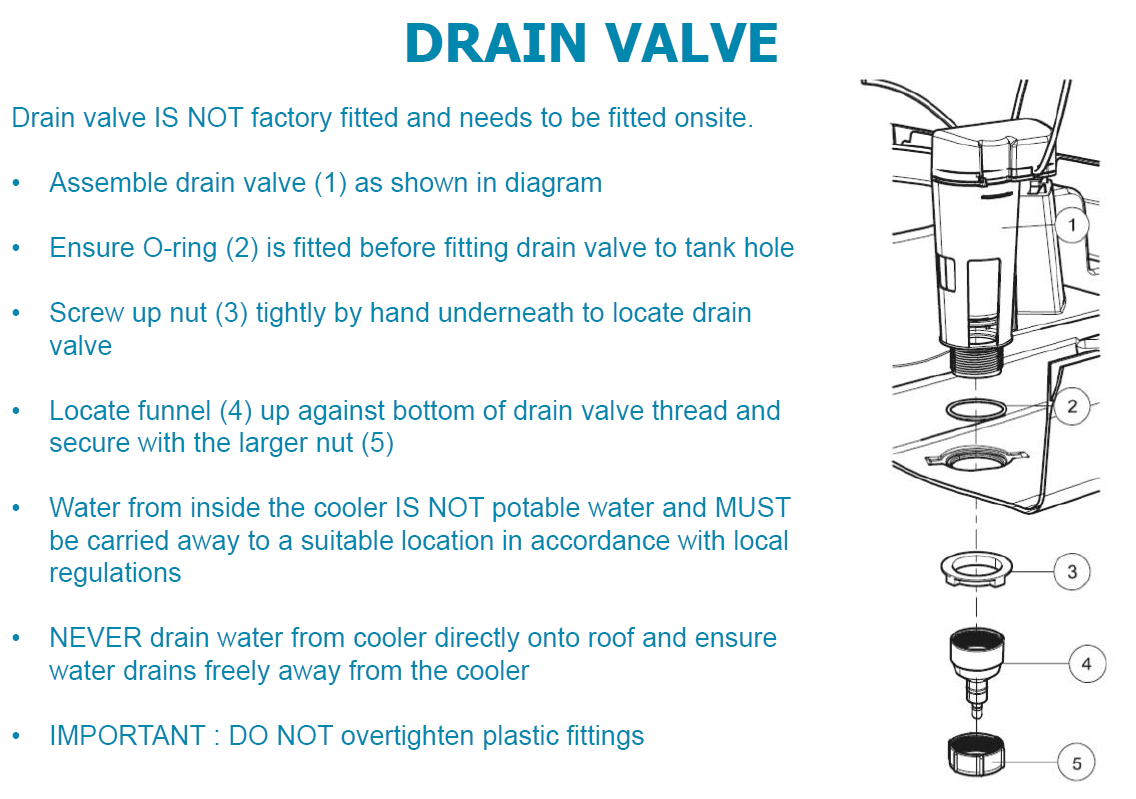 DRAIN VALVE

Drain valve IS NOT factory fitted and needs to be fitted onsite.

• Assemble drain valve (1) as shown in diagram

• Ensure O-ring (2) is fitted before fitting drain valve to tank hole

• Screw up nut (3) tightly by hand underneath to locate drain valve

• Locate funnel (4) up against bottom of drain valve thread and secure with the larger nut (5)

• Water from inside the cooler IS NOT potable water and MUST be carried away to a suitable location in accordance with local regulations

• NEVER drain water from cooler directly onto roof and ensure water drains freely away from the cooler

• IMPORTANT : DO NOT overtighten plastic fittings

1
2
3
4
5