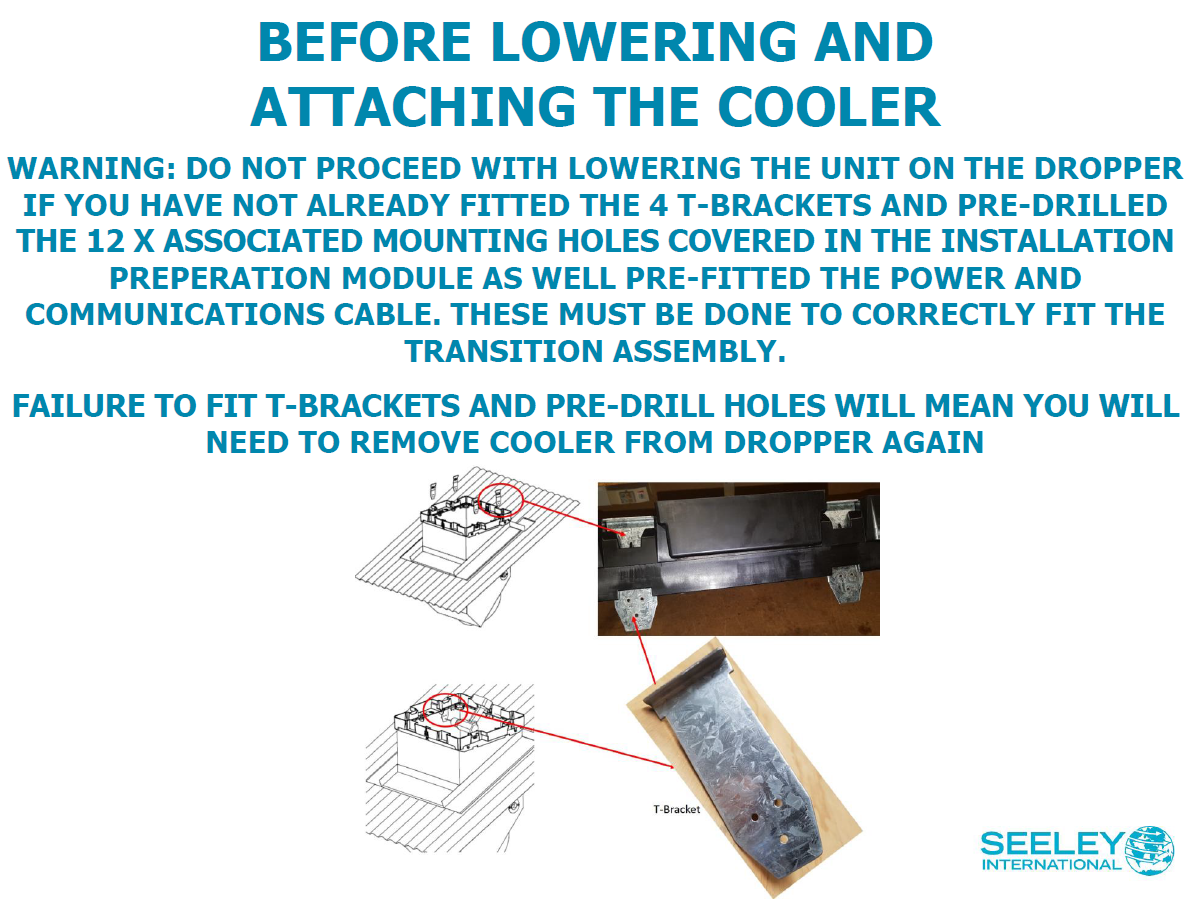 BEFORE LOWERING AND ATTACHING THE COOLER

WARNING: DO NOT PROCEED WITH LOWERING THE UNIT ON THE DROPPER IF YOU HAVE NOT ALREADY FITTED THE 4 T-BRACKETS AND PRE-DRILLED THE 12 X ASSOCIATED MOUNTING HOLES COVERED IN THE INSTALLATION PREPERATION MODULE AS WELL PRE-FITTED THE POWER AND COMMUNICATIONS CABLE. THESE MUST BE DONE TO CORRECTLY FIT THE TRANSITION ASSEMBLY.

FAILURE TO FIT T-BRACKETS AND PRE-DRILL HOLES WILL MEAN YOU WILL NEED TO REMOVE COOLER FROM DROPPER AGAIN

T-Bracket

SEELEY INTERNATIONAL