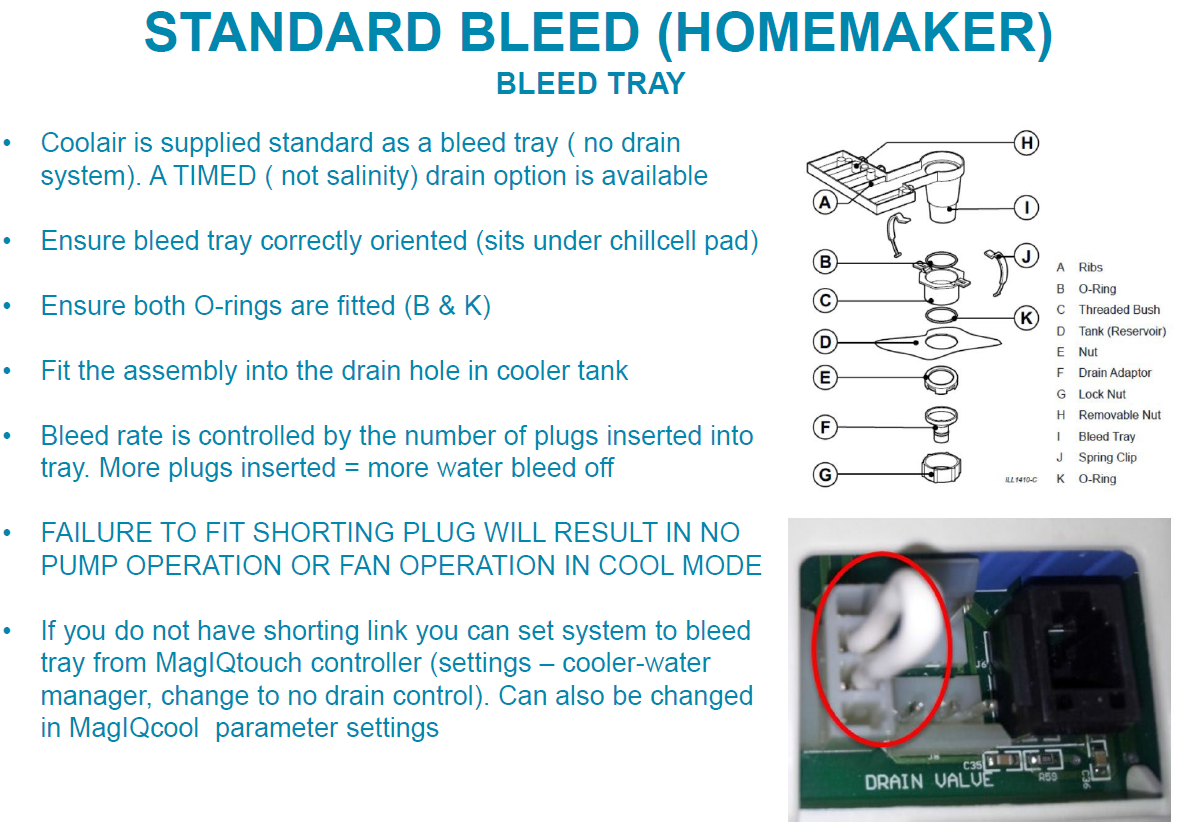 STANDARD BLEED (HOMEMAKER)
BLEED TRAY

• Coolair is supplied standard as a bleed tray ( no drain system). A TIMED ( not salinity) drain option is available

• Ensure bleed tray correctly oriented (sits under chillcell pad)

• Ensure both O-rings are fitted (B & K)

• Fit the assembly into the drain hole in cooler tank

• Bleed rate is controlled by the number of plugs inserted into tray. More plugs inserted = more water bleed off

• FAILURE TO FIT SHORTING PLUG WILL RESULT IN NO PUMP OPERATION OR FAN OPERATION IN COOL MODE

• If you do not have shorting link you can set system to bleed tray from MagIQtouch controller (settings – cooler-water manager, change to no drain control). Can also be changed in MagIQcool parameter settings

H
A
I
B
J
C
K
D
E
F
G
ILL1410-C

A Ribs
B O-Ring
C Threaded Bush
D Tank (Reservoir)
E Nut
F Drain Adaptor
G Lock Nut
H Removable Nut
I Bleed Tray
J Spring Clip
K O-Ring

J6
C35
R59
C36
DRAIN VALVE