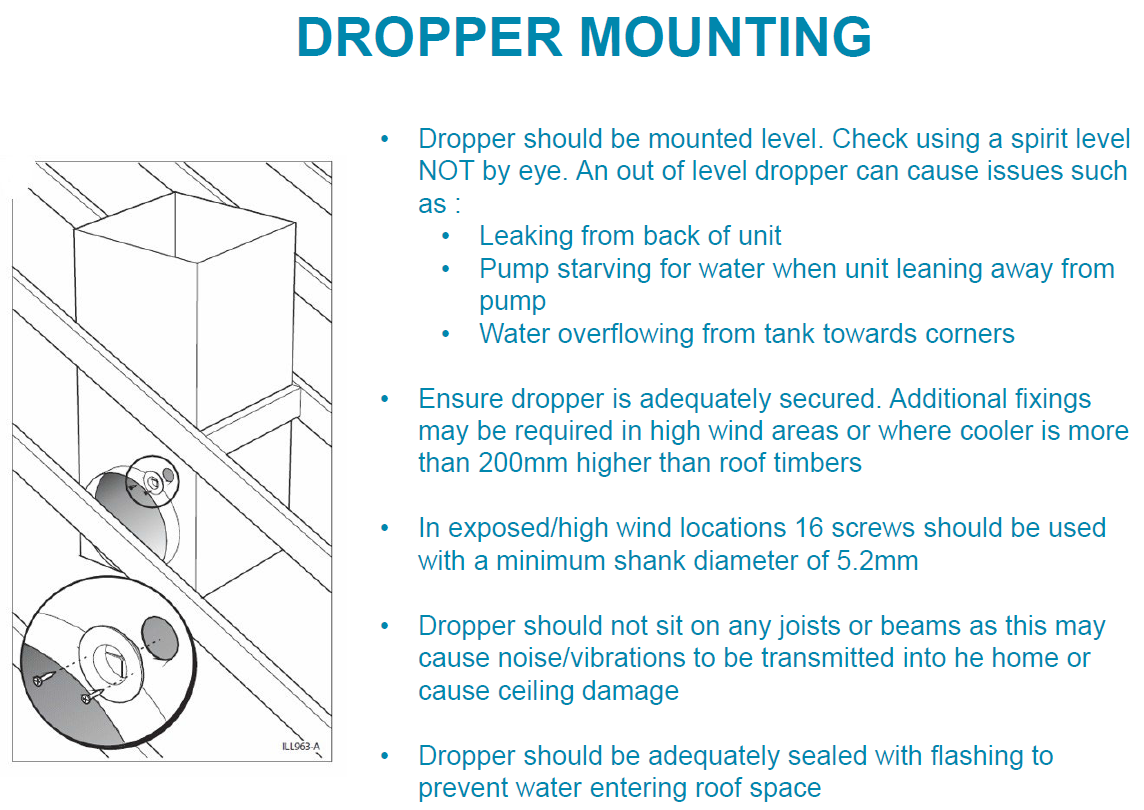 DROPPER MOUNTING

ILL963-A

• Dropper should be mounted level. Check using a spirit level NOT by eye. An out of level dropper can cause issues such as :
 • Leaking from back of unit
 • Pump starving for water when unit leaning away from pump
 • Water overflowing from tank towards corners

• Ensure dropper is adequately secured. Additional fixings may be required in high wind areas or where cooler is more than 200mm higher than roof timbers

• In exposed/high wind locations 16 screws should be used with a minimum shank diameter of 5.2mm

• Dropper should not sit on any joists or beams as this may cause noise/vibrations to be transmitted into he home or cause ceiling damage

• Dropper should be adequately sealed with flashing to prevent water entering roof space