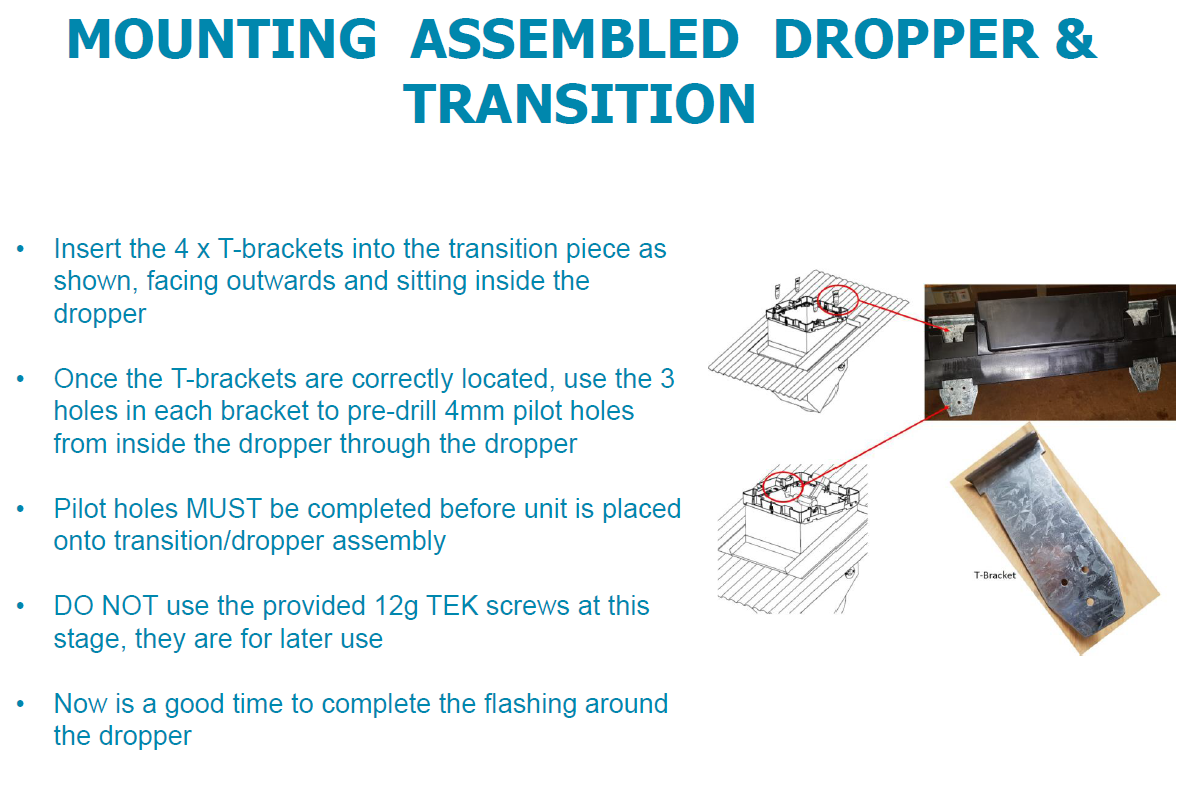 MOUNTING ASSEMBLED DROPPER & TRANSITION

• Insert the 4 x T-brackets into the transition piece as shown, facing outwards and sitting inside the dropper

• Once the T-brackets are correctly located, use the 3 holes in each bracket to pre-drill 4mm pilot holes from inside the dropper through the dropper

• Pilot holes MUST be completed before unit is placed onto transition/dropper assembly

• DO NOT use the provided 12g TEK screws at this stage, they are for later use

• Now is a good time to complete the flashing around the dropper

T-Bracket