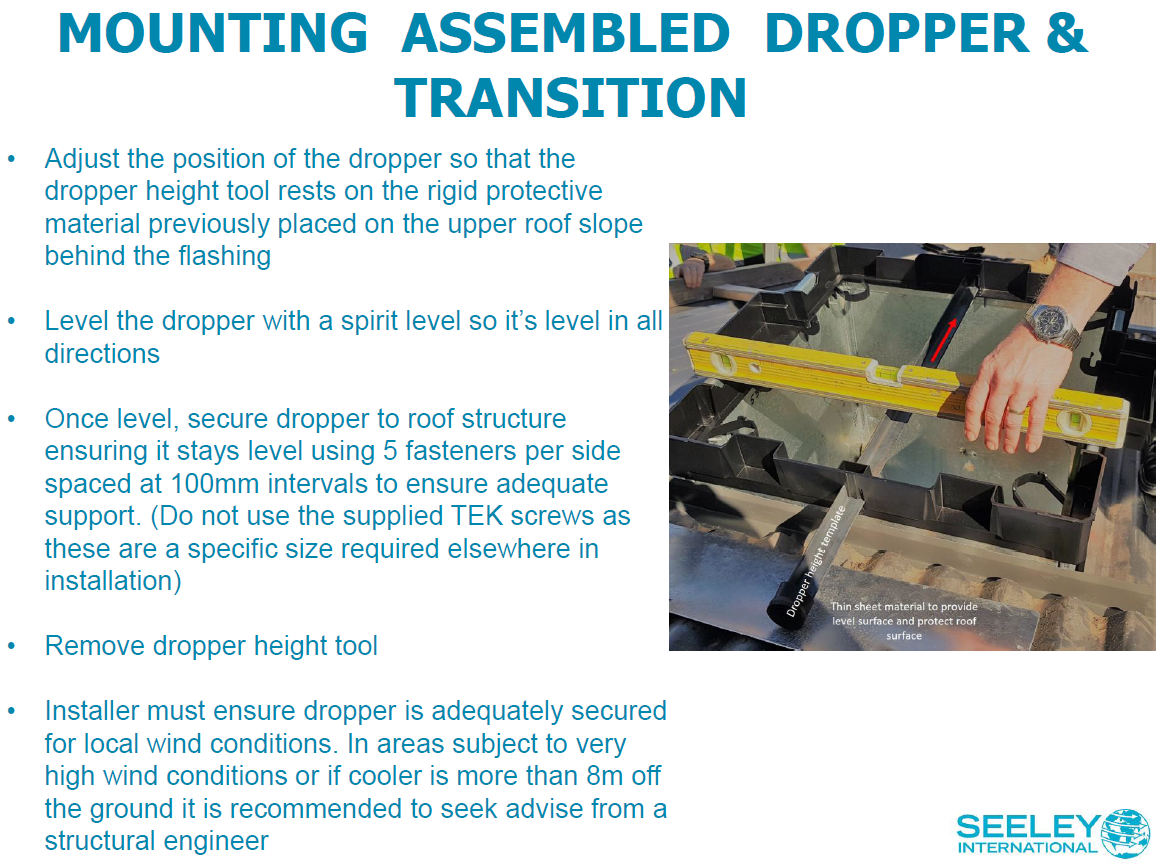 MOUNTING ASSEMBLED DROPPER & TRANSITION

• Adjust the position of the dropper so that the dropper height tool rests on the rigid protective material previously placed on the upper roof slope behind the flashing

• Level the dropper with a spirit level so it's level in all directions

• Once level, secure dropper to roof structure ensuring it stays level using 5 fasteners per side spaced at 100mm intervals to ensure adequate support. (Do not use the supplied TEK screws as these are a specific size required elsewhere in installation)

• Remove dropper height tool

• Installer must ensure dropper is adequately secured for local wind conditions. In areas subject to very high wind conditions or if cooler is more than 8m off the ground it is recommended to seek advise from a structural engineer

Dropper height template

Thin sheet material to provide level surface and protect roof surface

SEELEY INTERNATIONAL