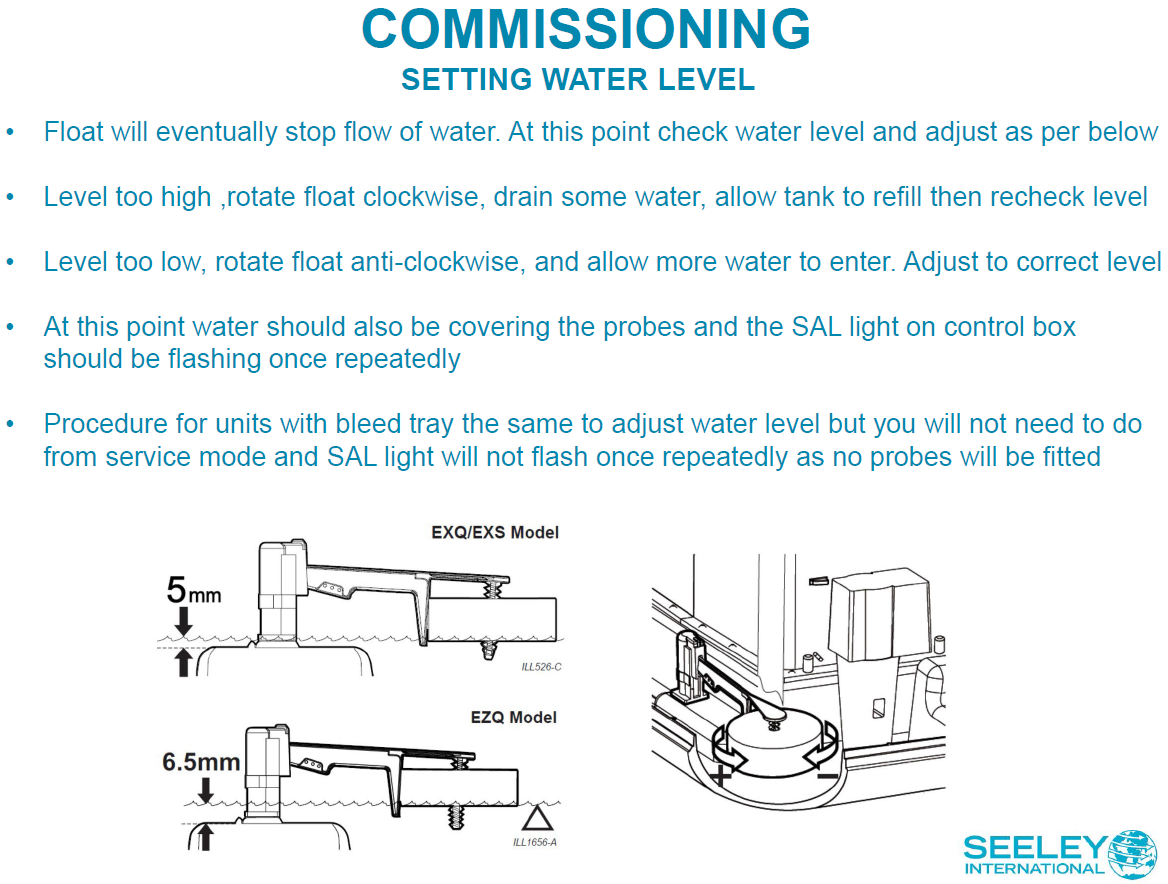 COMMISSIONING
SETTING WATER LEVEL

• Float will eventually stop flow of water. At this point check water level and adjust as per below

• Level too high ,rotate float clockwise, drain some water, allow tank to refill then recheck level

• Level too low, rotate float anti-clockwise, and allow more water to enter. Adjust to correct level

• At this point water should also be covering the probes and the SAL light on control box should be flashing once repeatedly

• Procedure for units with bleed tray the same to adjust water level but you will not need to do from service mode and SAL light will not flash once repeatedly as no probes will be fitted

EXQ/EXS Model
5mm
ILL526-C

EZQ Model
6.5mm
ILL1656-A

+
−

SEELEY INTERNATIONAL