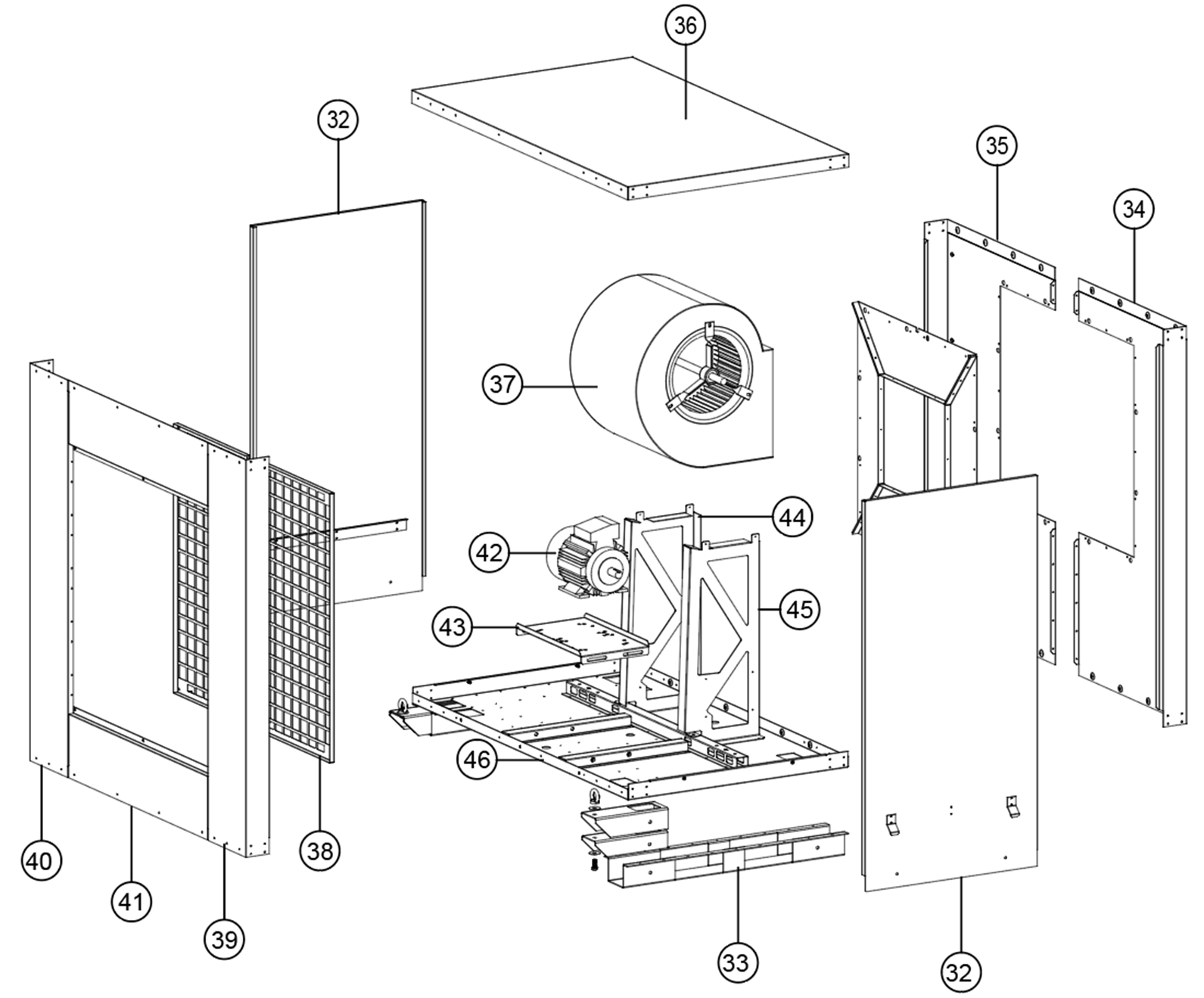 36
32
35
34
37
44
42
45
43
46
40
41
39
38
33
32