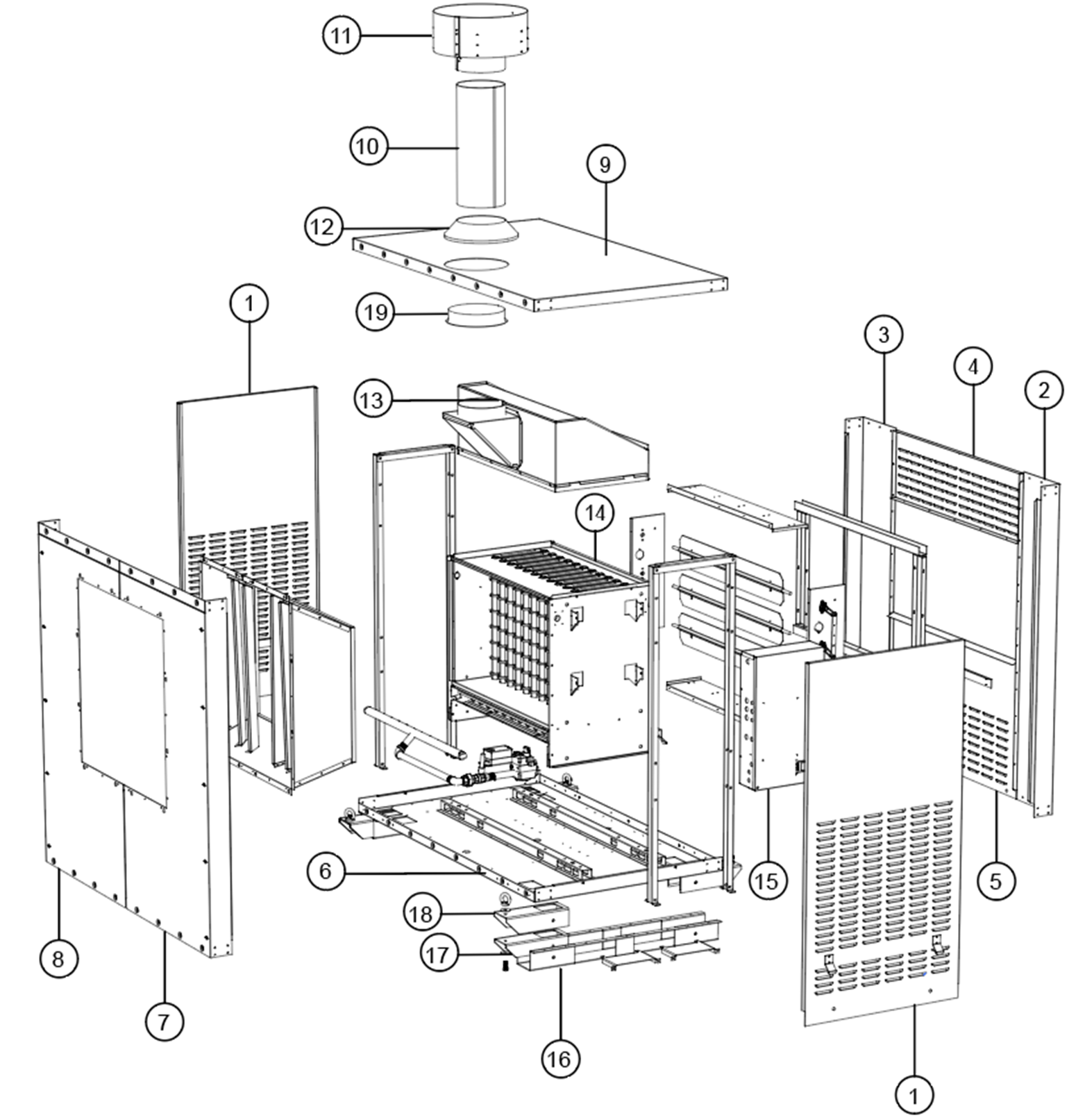 11
10
9
12
19
1
3
4
2
13
14
6
15
5
18
17
8
7
16
1