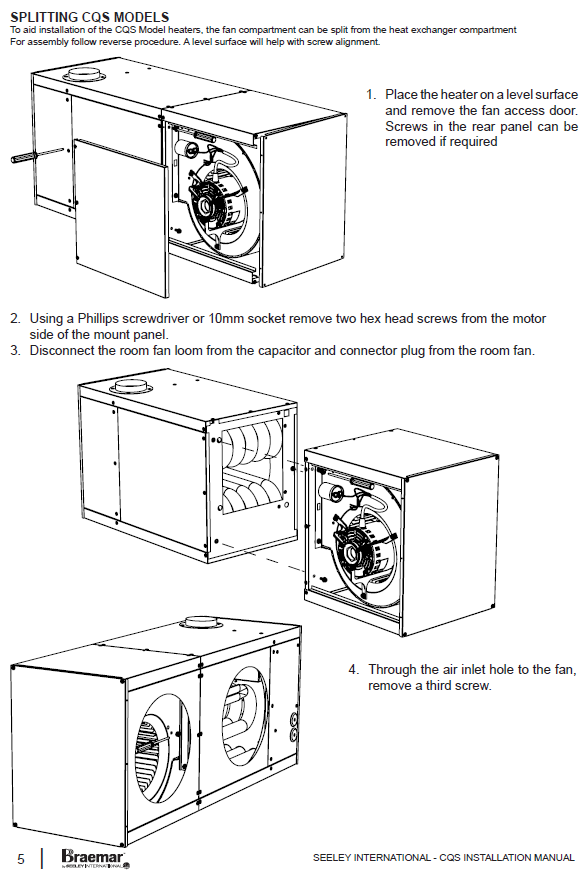 SPLITTING CQS MODELS
To aid installation of the CQS Model heaters, the fan compartment can be split from the heat exchanger compartment
For assembly follow reverse procedure. A level surface will help with screw alignment.

1. Place the heater on a level surface and remove the fan access door. Screws in the rear panel can be removed if required

2. Using a Phillips screwdriver or 10mm socket remove two hex head screws from the motor side of the mount panel.
3. Disconnect the room fan loom from the capacitor and connector plug from the room fan.

4. Through the air inlet hole to the fan, remove a third screw.

5 Braemar by SEELEY INTERNATIONAL SEELEY INTERNATIONAL - CQS INSTALLATION MANUAL