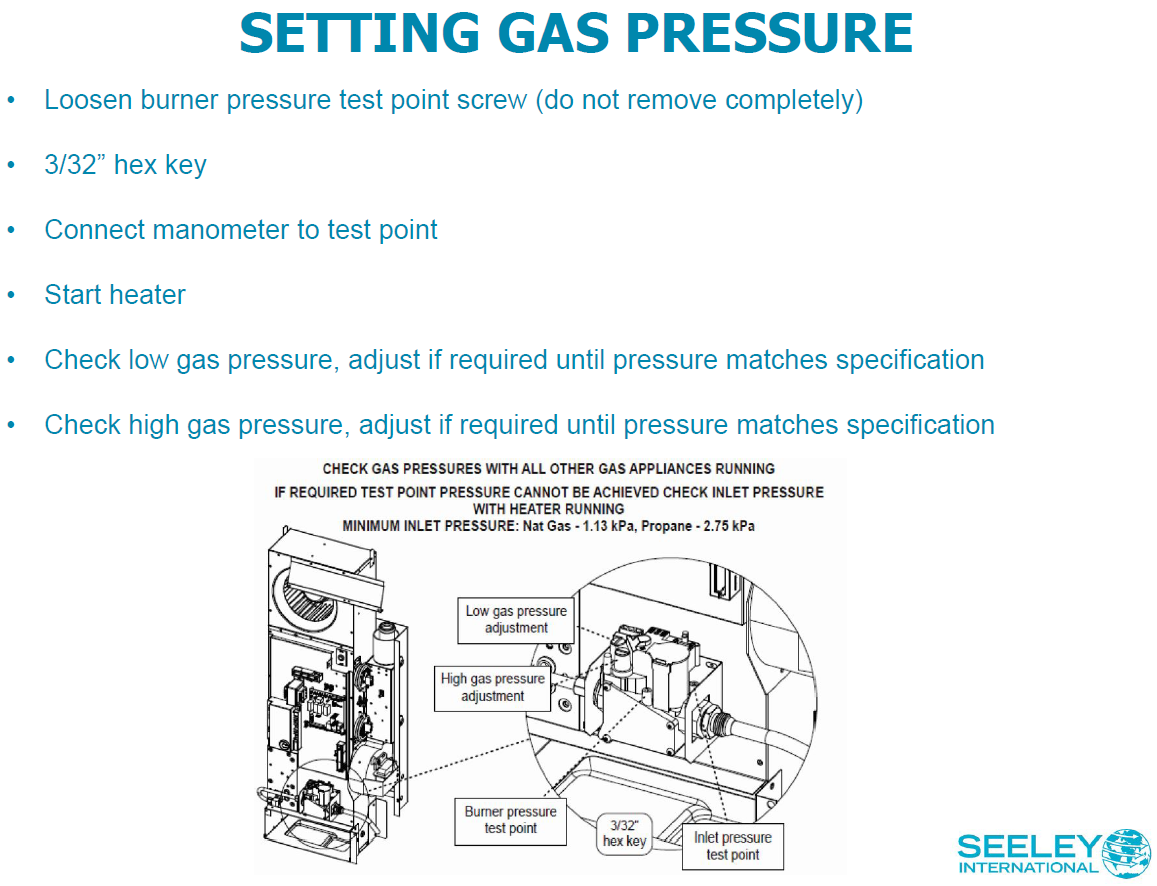 SETTING GAS PRESSURE

• Loosen burner pressure test point screw (do not remove completely)

• 3/32” hex key

• Connect manometer to test point

• Start heater

• Check low gas pressure, adjust if required until pressure matches specification

• Check high gas pressure, adjust if required until pressure matches specification

CHECK GAS PRESSURES WITH ALL OTHER GAS APPLIANCES RUNNING
IF REQUIRED TEST POINT PRESSURE CANNOT BE ACHIEVED CHECK INLET PRESSURE WITH HEATER RUNNING
MINIMUM INLET PRESSURE: Nat Gas - 1.13 kPa, Propane - 2.75 kPa

Low gas pressure adjustment

High gas pressure adjustment

Burner pressure test point

3/32" hex key

Inlet pressure test point

SEELEY INTERNATIONAL